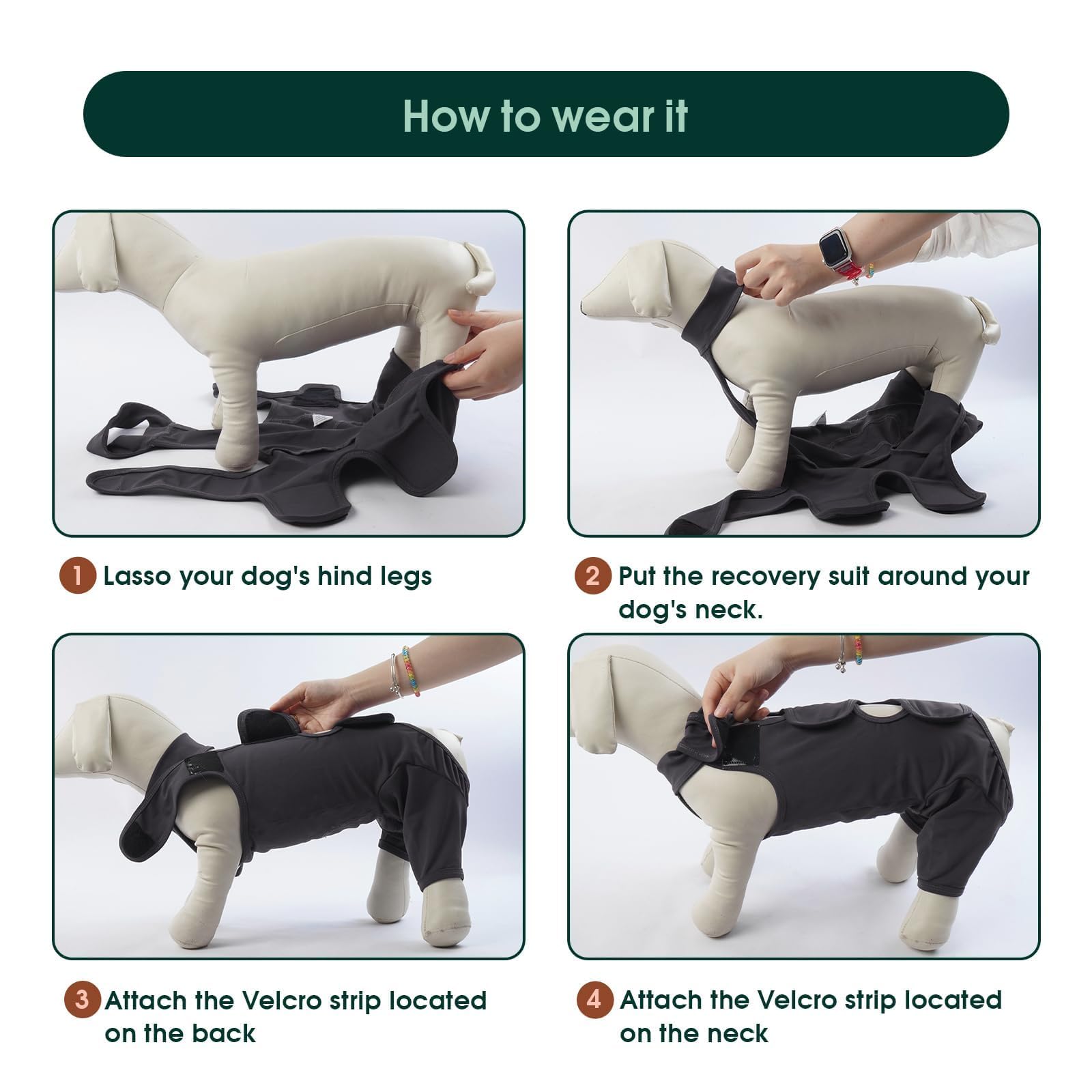 How to wear it

1 Lasso your dog's hind legs

2 Put the recovery suit around your dog's neck.

3 Attach the Velcro strip located on the back

4 Attach the Velcro strip located on the neck