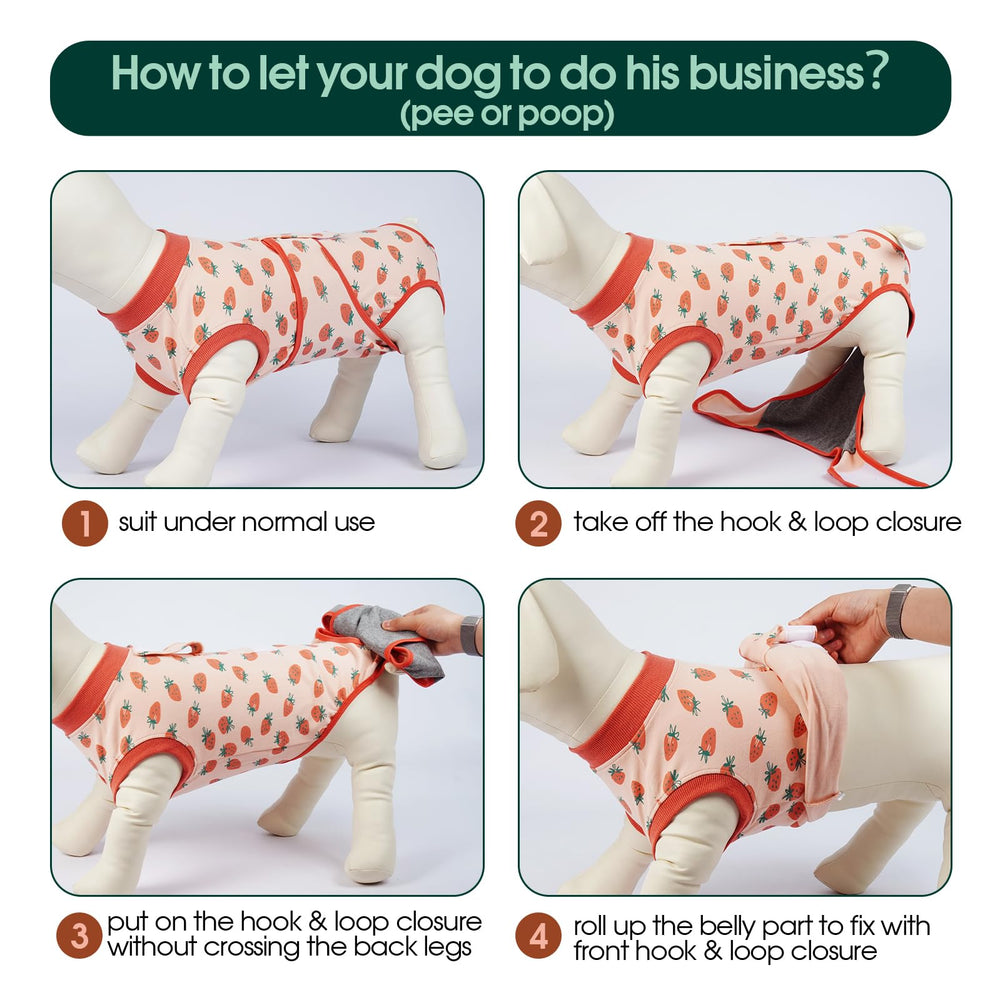 How to let your dog to do his business?
(pee or poop)

1 suit under normal use

2 take off the hook & loop closure

3 put on the hook & loop closure without crossing the back legs

4 roll up the belly part to fix with front hook & loop closure