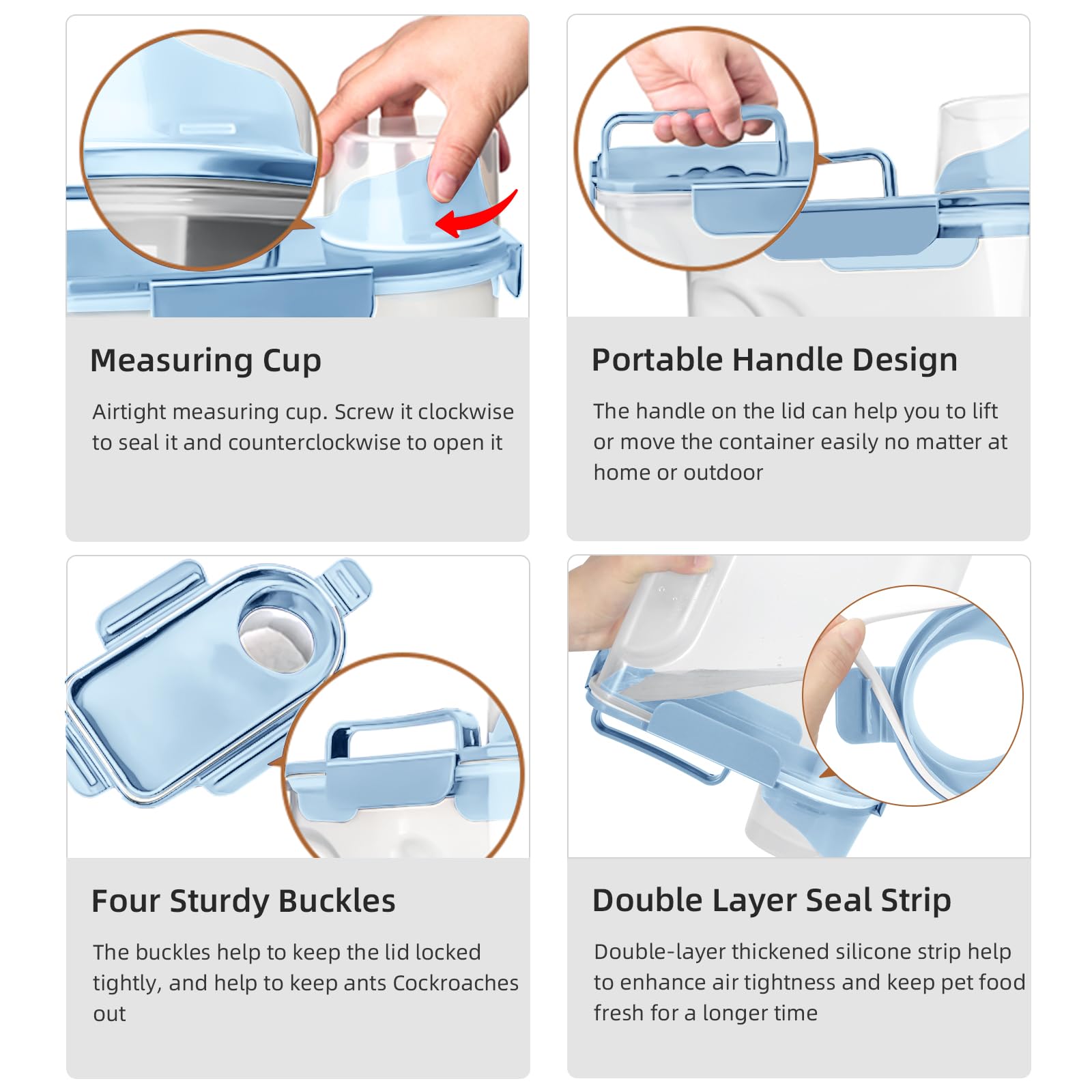 Measuring Cup

Airtight measuring cup. Screw it clockwise to seal it and counterclockwise to open it

Portable Handle Design

The handle on the lid can help you to lift or move the container easily no matter at home or outdoor

Four Sturdy Buckles

The buckles help to keep the lid locked tightly, and help to keep ants Cockroaches out

Double Layer Seal Strip

Double-layer thickened silicone strip help to enhance air tightness and keep pet food fresh for a longer time