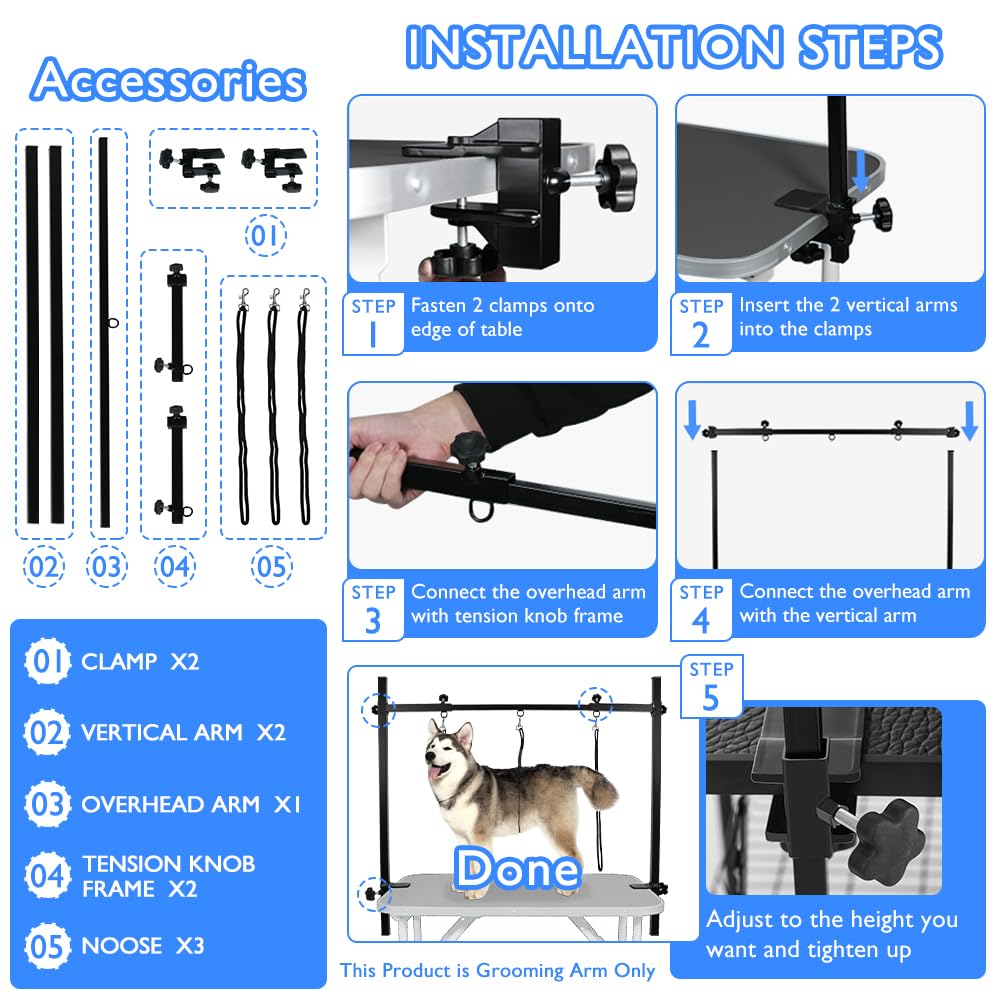 Accessories

01

02 03 04 05

01 CLAMP X2

02 VERTICAL ARM X2

03 OVERHEAD ARM X1

04 TENSION KNOB FRAME X2

05 NOOSE X3

INSTALLATION STEPS

STEP 1 Fasten 2 clamps onto edge of table

STEP 2 Insert the 2 vertical arms into the clamps

STEP 3 Connect the overhead arm with tension knob frame

STEP 4 Connect the overhead arm with the vertical arm

STEP 5

Done

Adjust to the height you want and tighten up

This Product is Grooming Arm Only