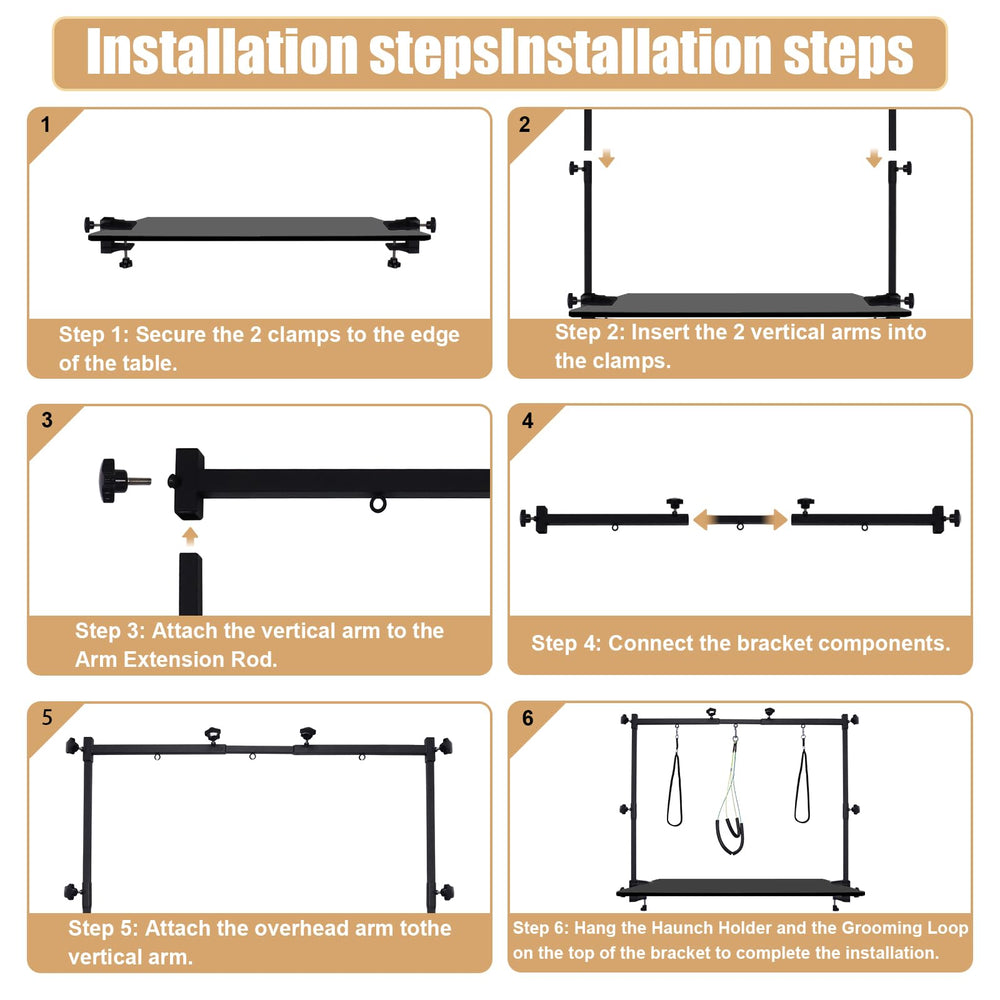 Installation stepsInstallation steps

1

Step 1: Secure the 2 clamps to the edge of the table.

2

Step 2: Insert the 2 vertical arms into the clamps.

3

Step 3: Attach the vertical arm to the Arm Extension Rod.

4

Step 4: Connect the bracket components.

5

Step 5: Attach the overhead arm tothe vertical arm.

6

Step 6: Hang the Haunch Holder and the Grooming Loop on the top of the bracket to complete the installation.