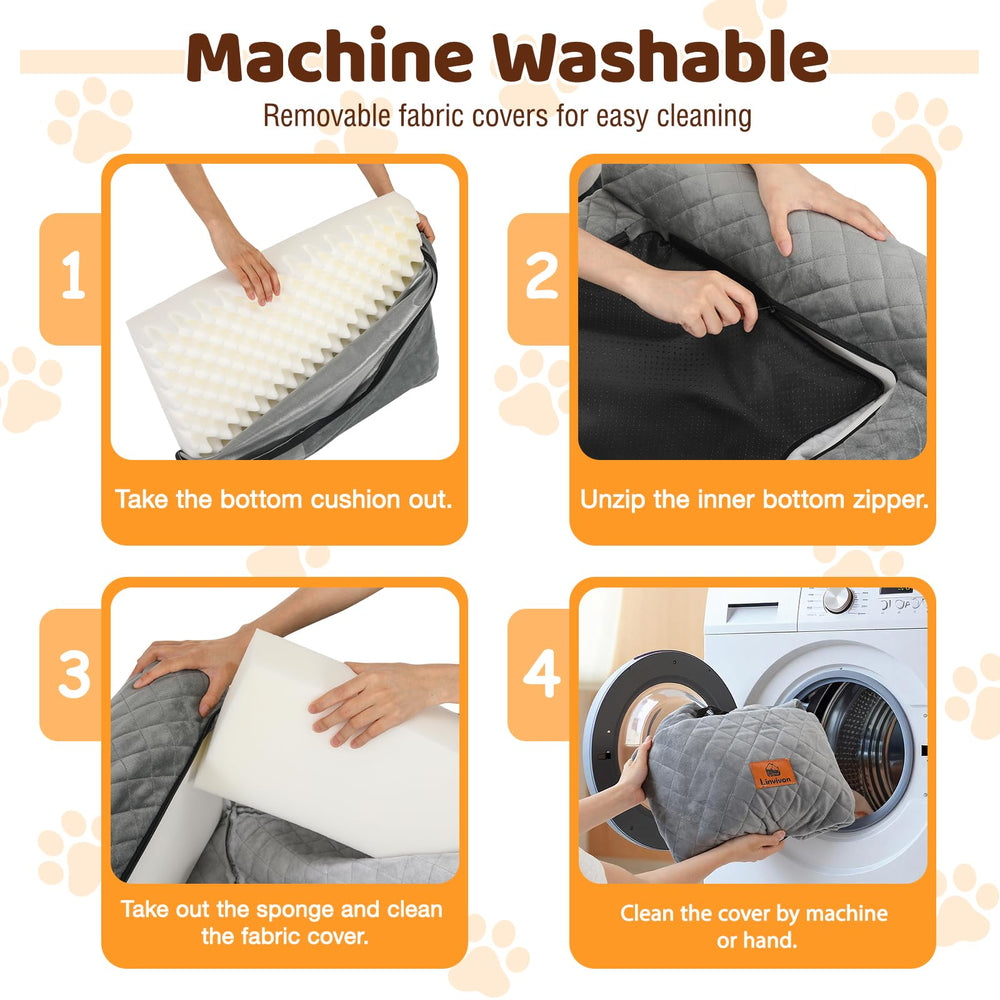 Machine Washable

Removable fabric covers for easy cleaning

1

Take the bottom cushion out.

2

Unzip the inner bottom zipper.

3

Take out the sponge and clean the fabric cover.

4

Lanvivon

Clean the cover by machine or hand.