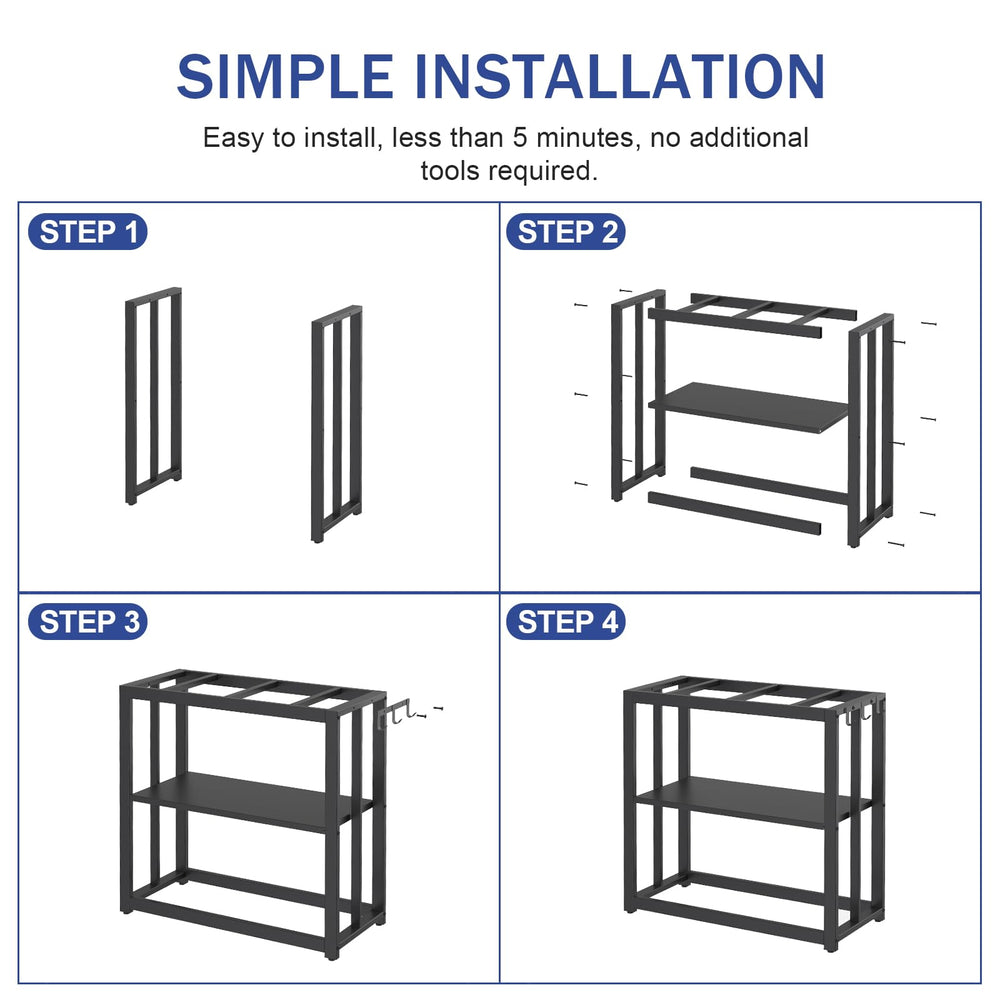 SIMPLE INSTALLATION

Easy to install, less than 5 minutes, no additional tools required.

STEP 1

STEP 2

STEP 3

STEP 4