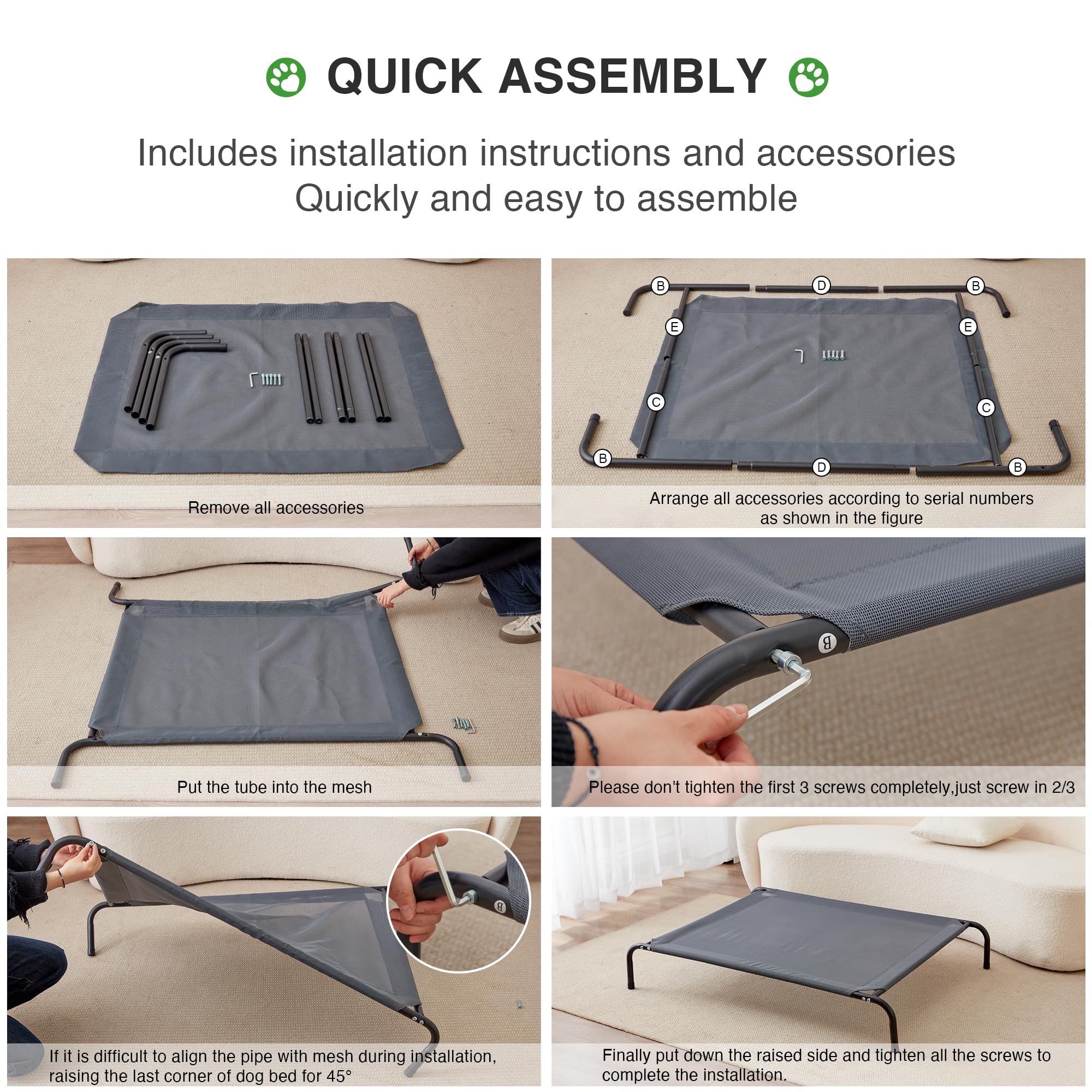 QUICK ASSEMBLY

Includes installation instructions and accessories
Quickly and easy to assemble

Remove all accessories

B D B
E E
C C
B D B

Arrange all accessories according to serial numbers as shown in the figure

Put the tube into the mesh

B

Please don't tighten the first 3 screws completely,just screw in 2/3

B

If it is difficult to align the pipe with mesh during installation, raising the last corner of dog bed for 45°

Finally put down the raised side and tighten all the screws to complete the installation.