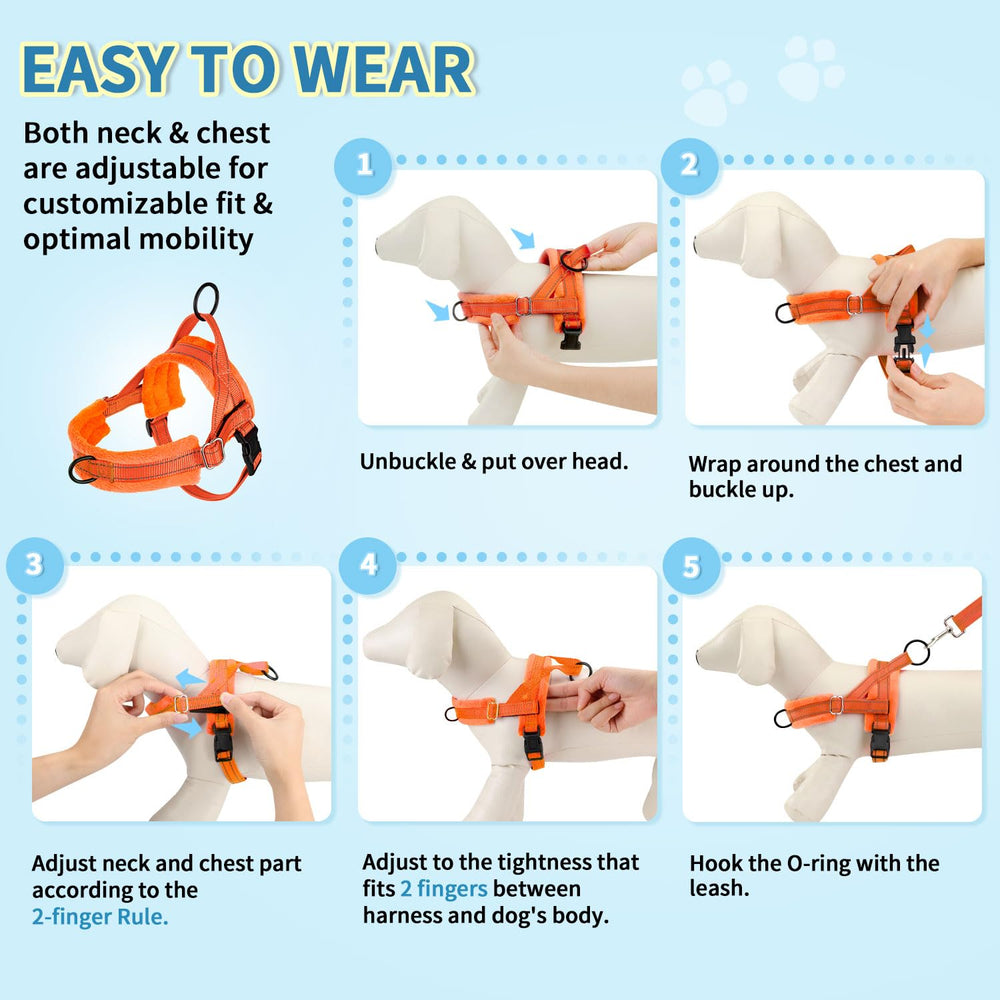 EASY TO WEAR

Both neck & chest are adjustable for customizable fit & optimal mobility

1

Unbuckle & put over head.

2

Wrap around the chest and buckle up.

3

Adjust neck and chest part according to the 2-finger Rule.

4

Adjust to the tightness that fits 2 fingers between harness and dog's body.

5

Hook the O-ring with the leash.