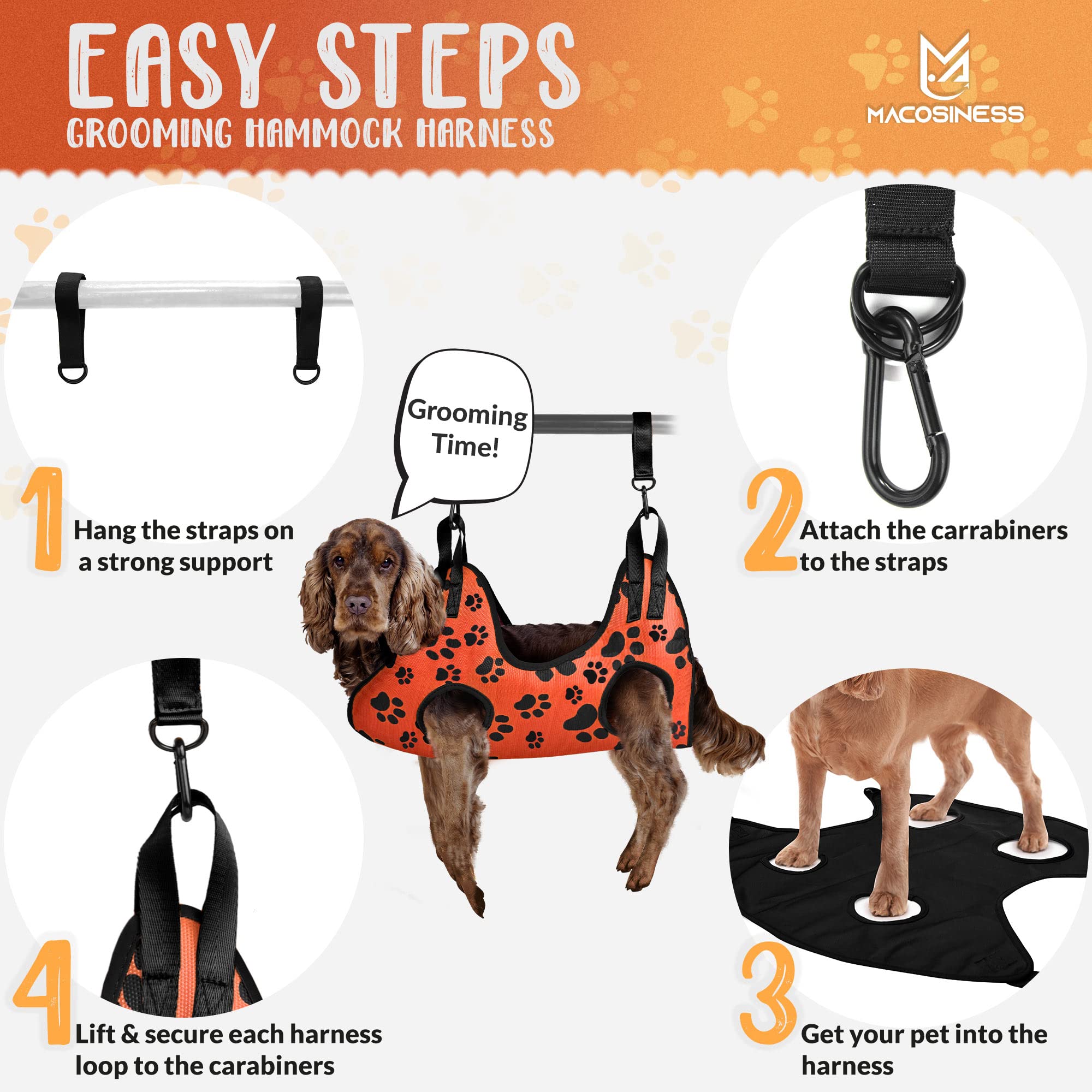 EASY STEPS
GROOMING HAMMOCK HARNESS

MACOSINESS

Grooming Time!

1
Hang the straps on a strong support

2
Attach the carrabiners to the straps

4
Lift & secure each harness loop to the carabiners

3
Get your pet into the harness