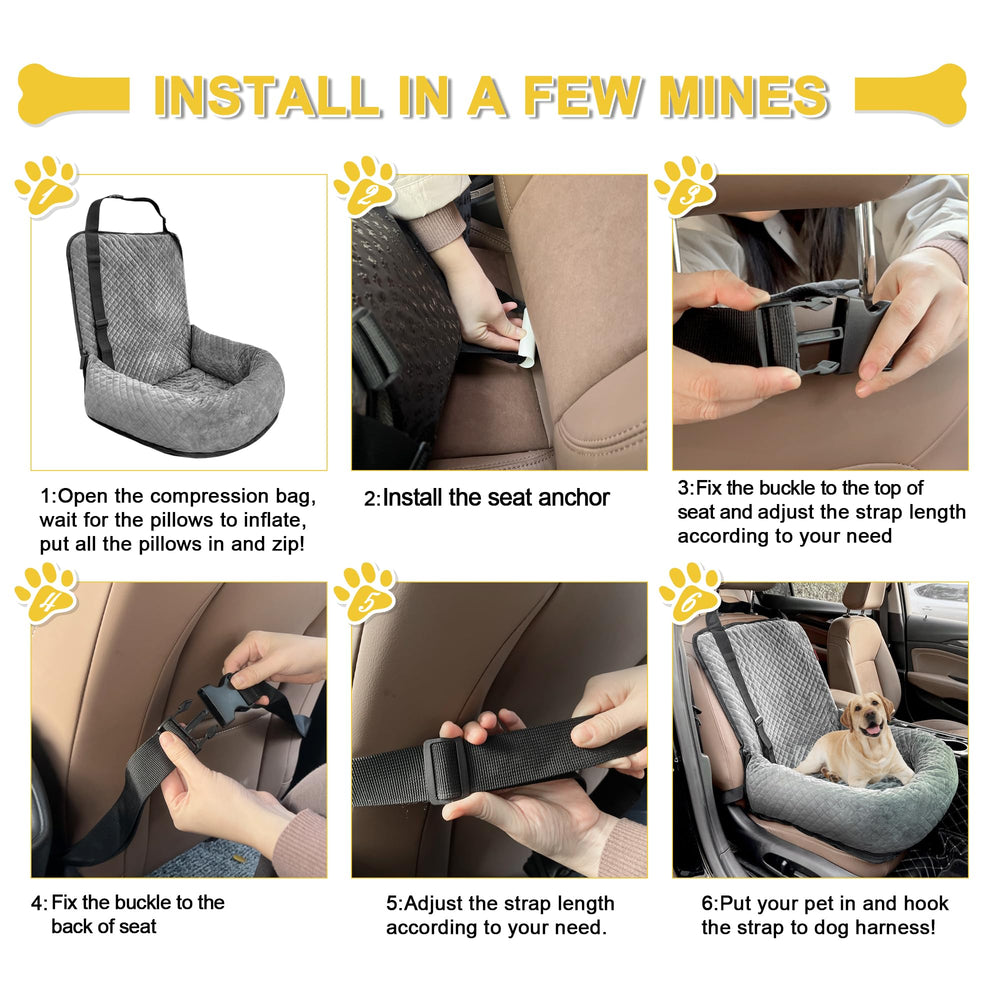 INSTALL IN A FEW MINES

1

2

3

1:Open the compression bag, wait for the pillows to inflate, put all the pillows in and zip!

2:Install the seat anchor

3:Fix the buckle to the top of seat and adjust the strap length according to your need

4

5

6

4: Fix the buckle to the back of seat

5:Adjust the strap length according to your need.

6:Put your pet in and hook the strap to dog harness!