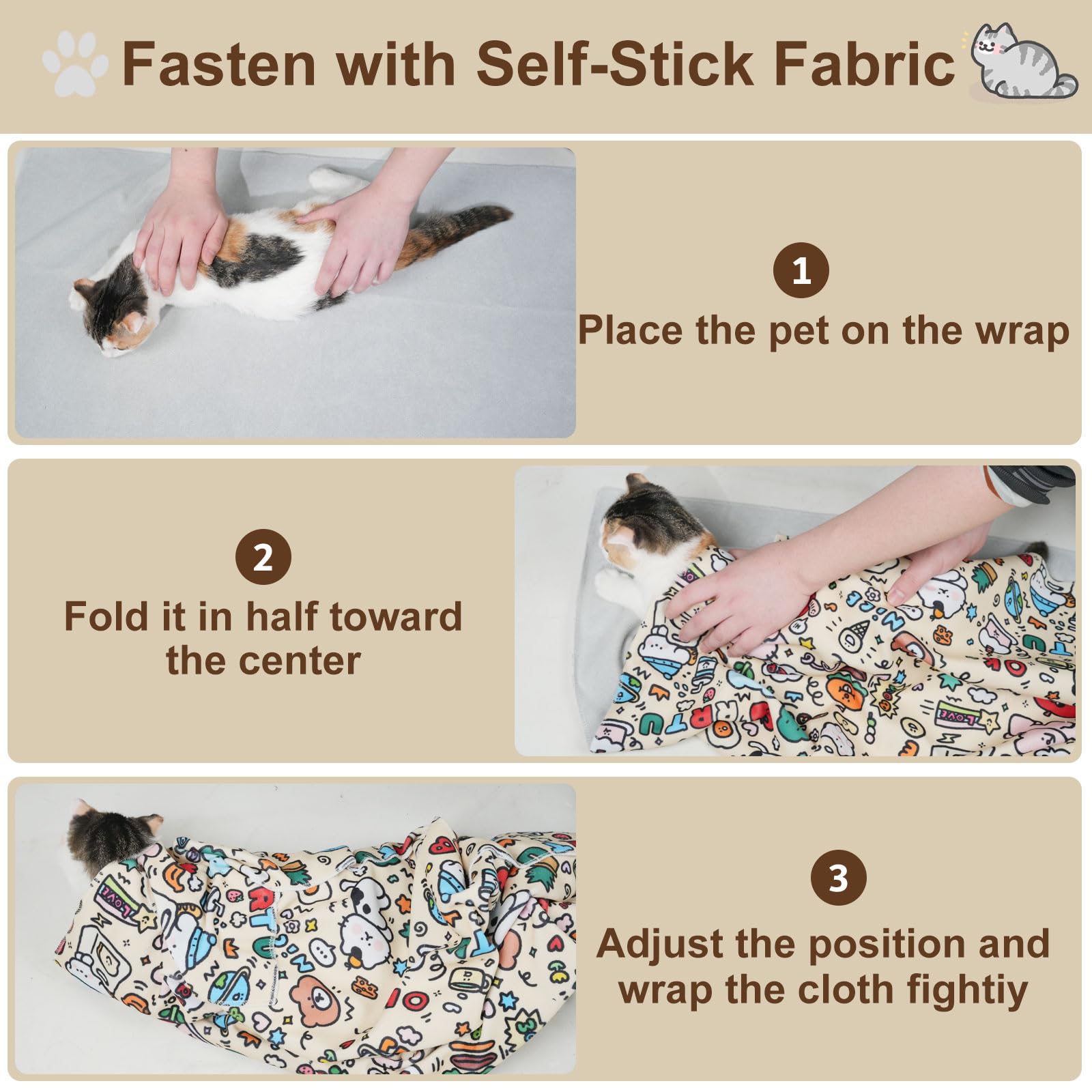 Fasten with Self-Stick Fabric

1
Place the pet on the wrap

2
Fold it in half toward the center

3
Adjust the position and wrap the cloth fightiy