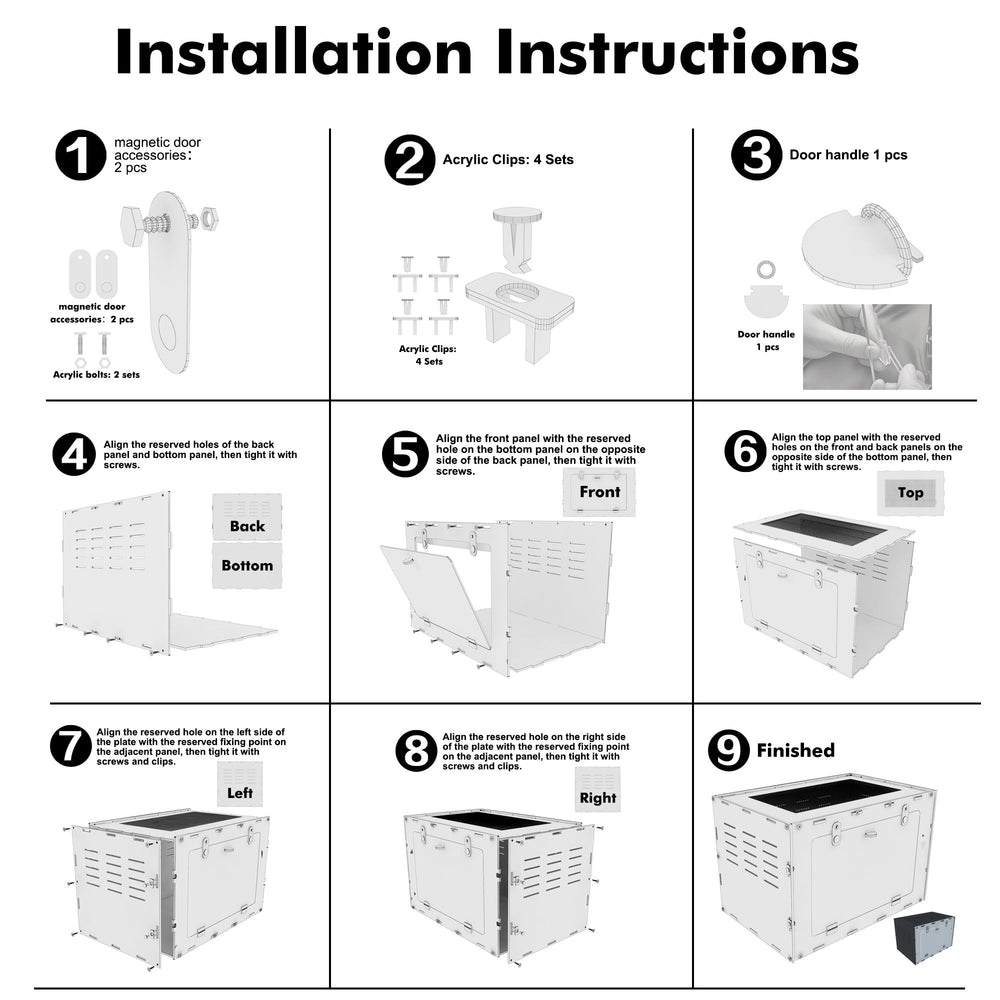 Installation Instructions

1 magnetic door accessories: 2 pcs

magnetic door accessories: 2 pcs

Acrylic bolts: 2 sets

2 Acrylic Clips: 4 Sets

Acrylic Clips: 4 Sets

3 Door handle 1 pcs

Door handle 1 pcs

4 Align the reserved holes of the back panel and bottom panel, then tight it with screws.

Back

Bottom

5 Align the front panel with the reserved hole on the bottom panel on the opposite side of the back panel, then tight it with screws.

Front

6 Align the top panel with the reserved holes on the front and back panels on the opposite side of the bottom panel, then tight it with screws.

Top

7 Align the reserved hole on the left side of the plate with the reserved fixing point on the adjacent panel, then tight it with screws and clips.

Left

8 Align the reserved hole on the right side of the plate with the reserved fixing point on the adjacent panel, then tight it with screws and clips.

Right

9 Finished