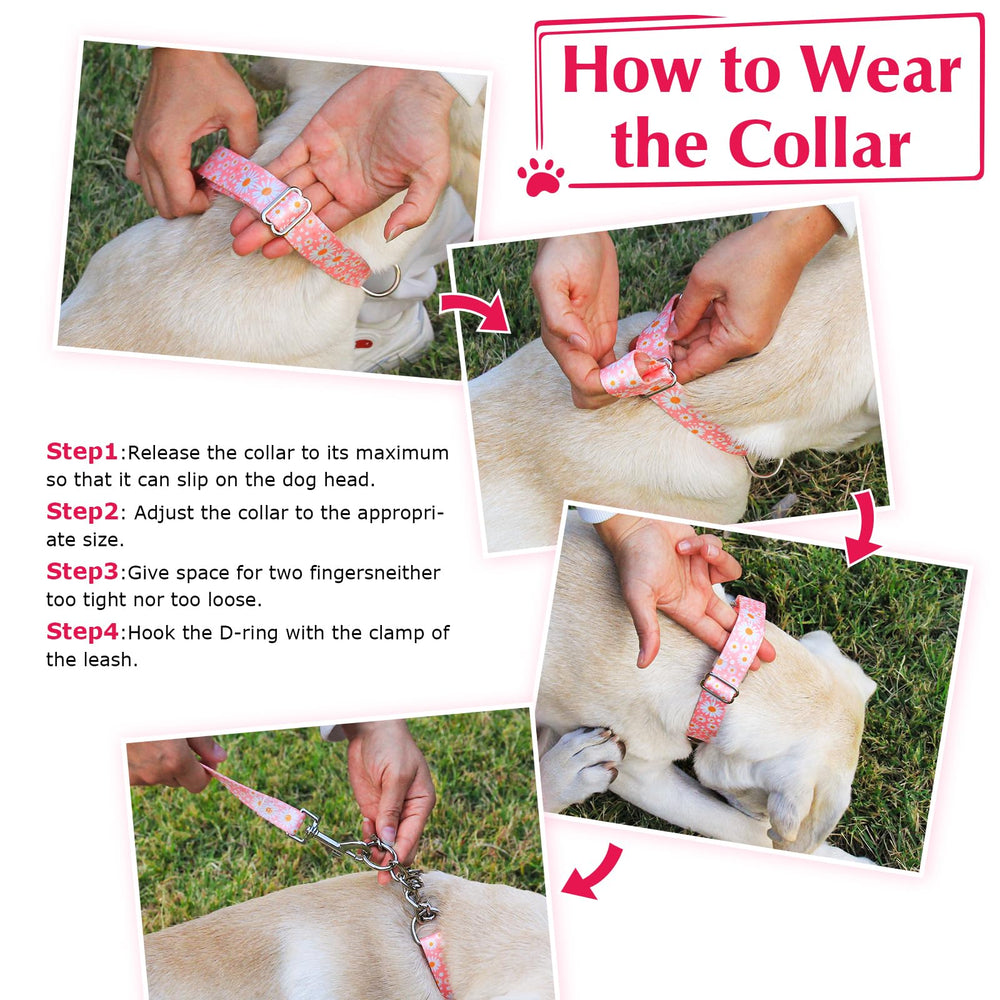 How to Wear the Collar

Step1:Release the collar to its maximum so that it can slip on the dog head.

Step2: Adjust the collar to the appropriate size.

Step3:Give space for two fingersneither too tight nor too loose.

Step4:Hook the D-ring with the clamp of the leash.