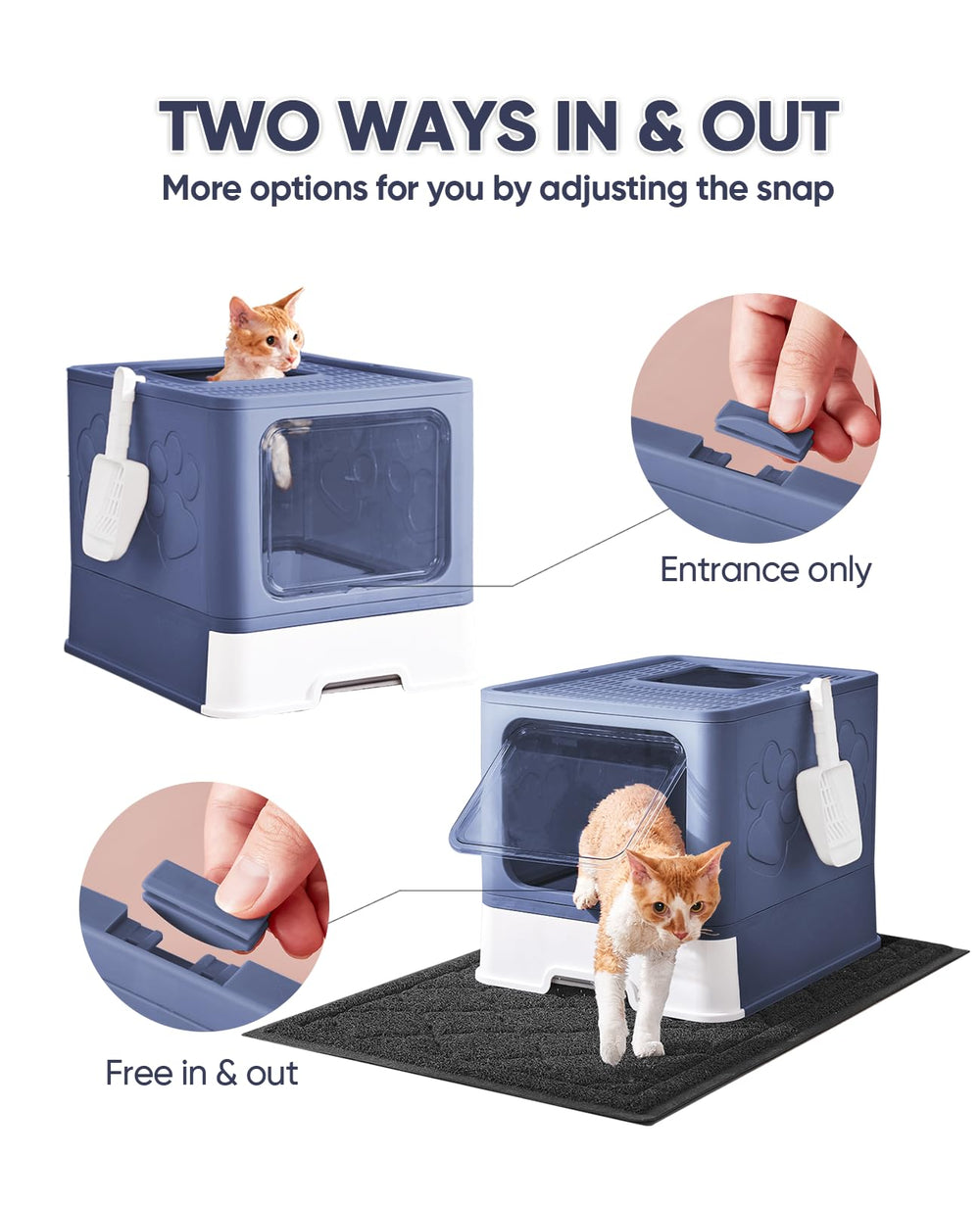 TWO WAYS IN & OUT
More options for you by adjusting the snap

Entrance only

Free in & out