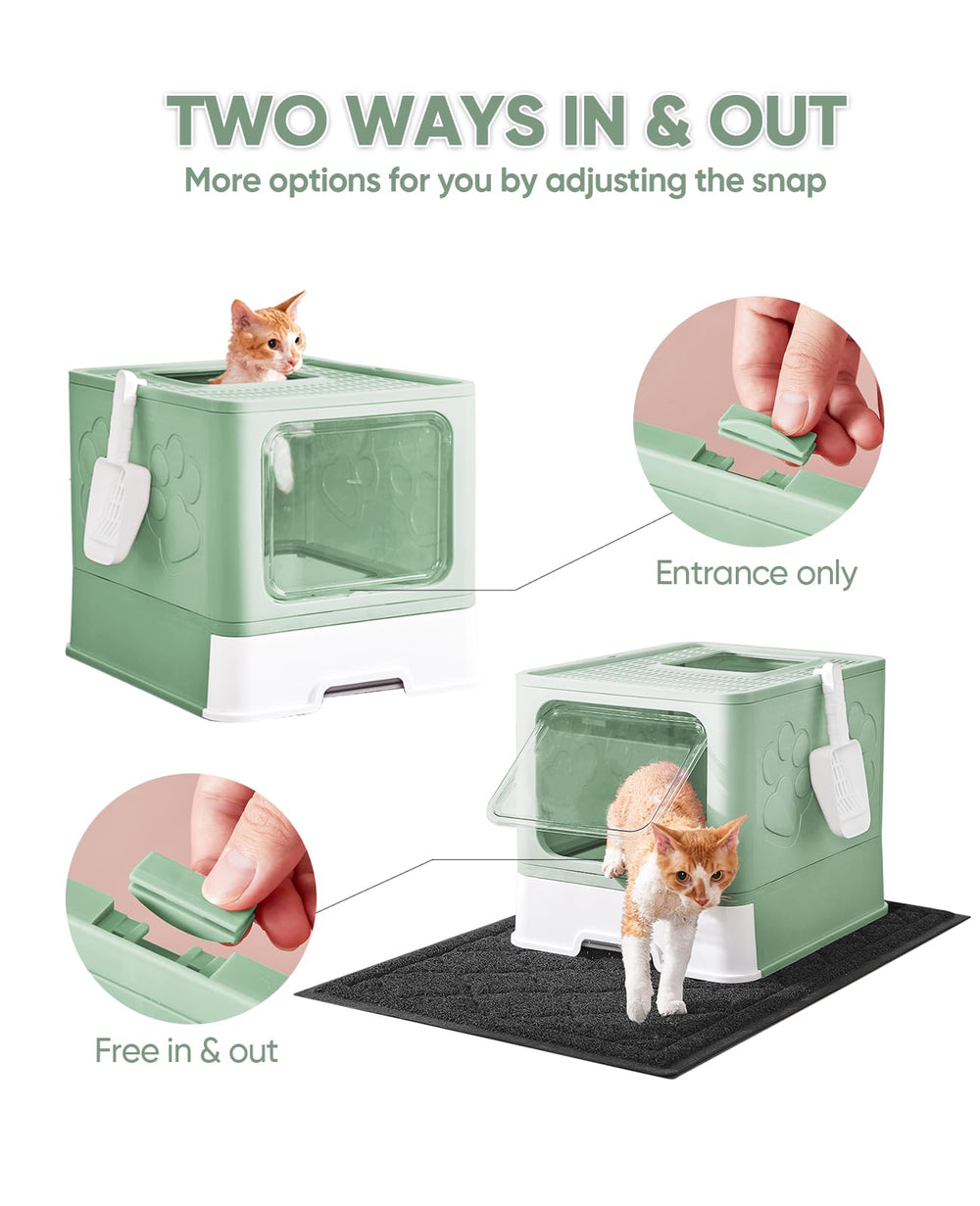 TWO WAYS IN & OUT
More options for you by adjusting the snap

Entrance only

Free in & out