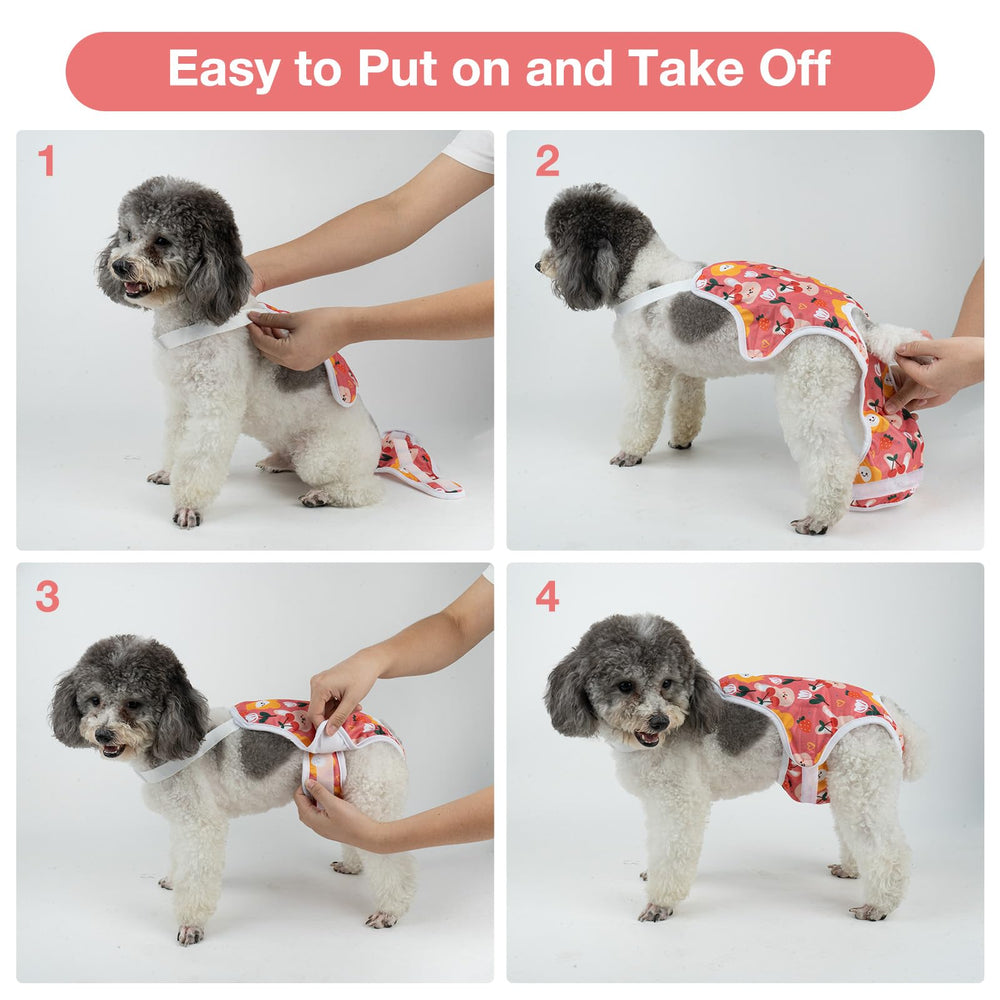 Easy to Put on and Take Off

1

2

3

4