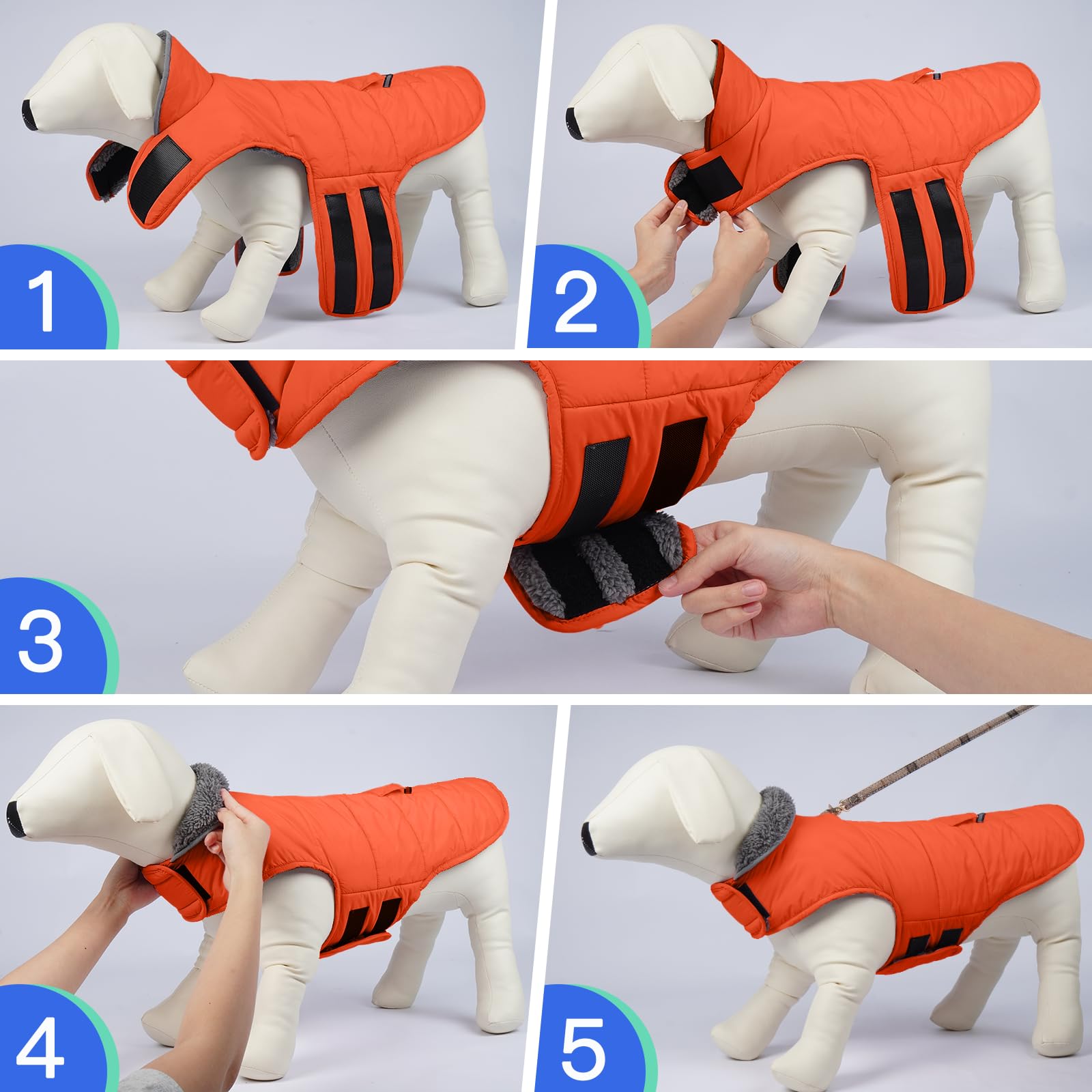 1

2

3

4

5