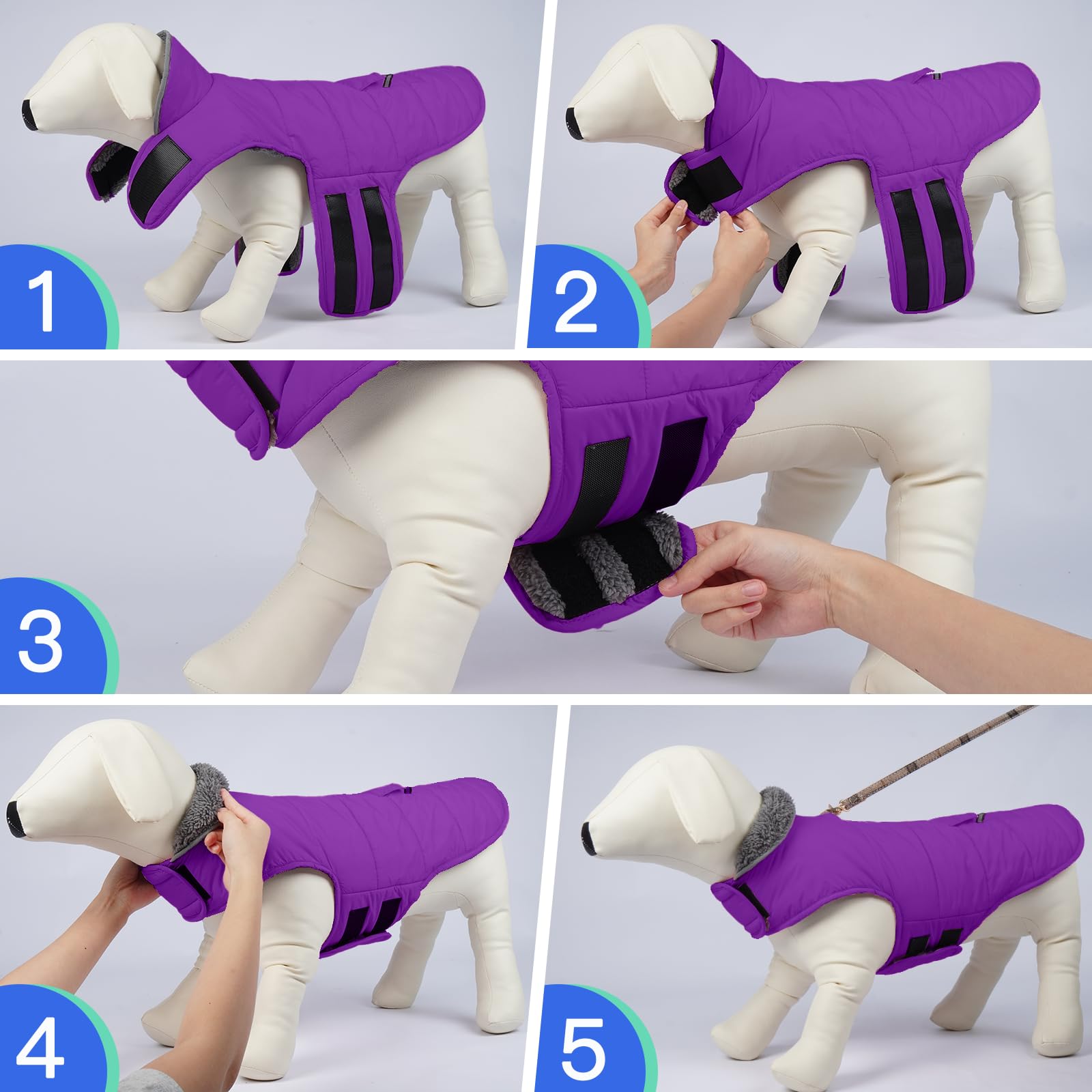 1

2

3

4

5