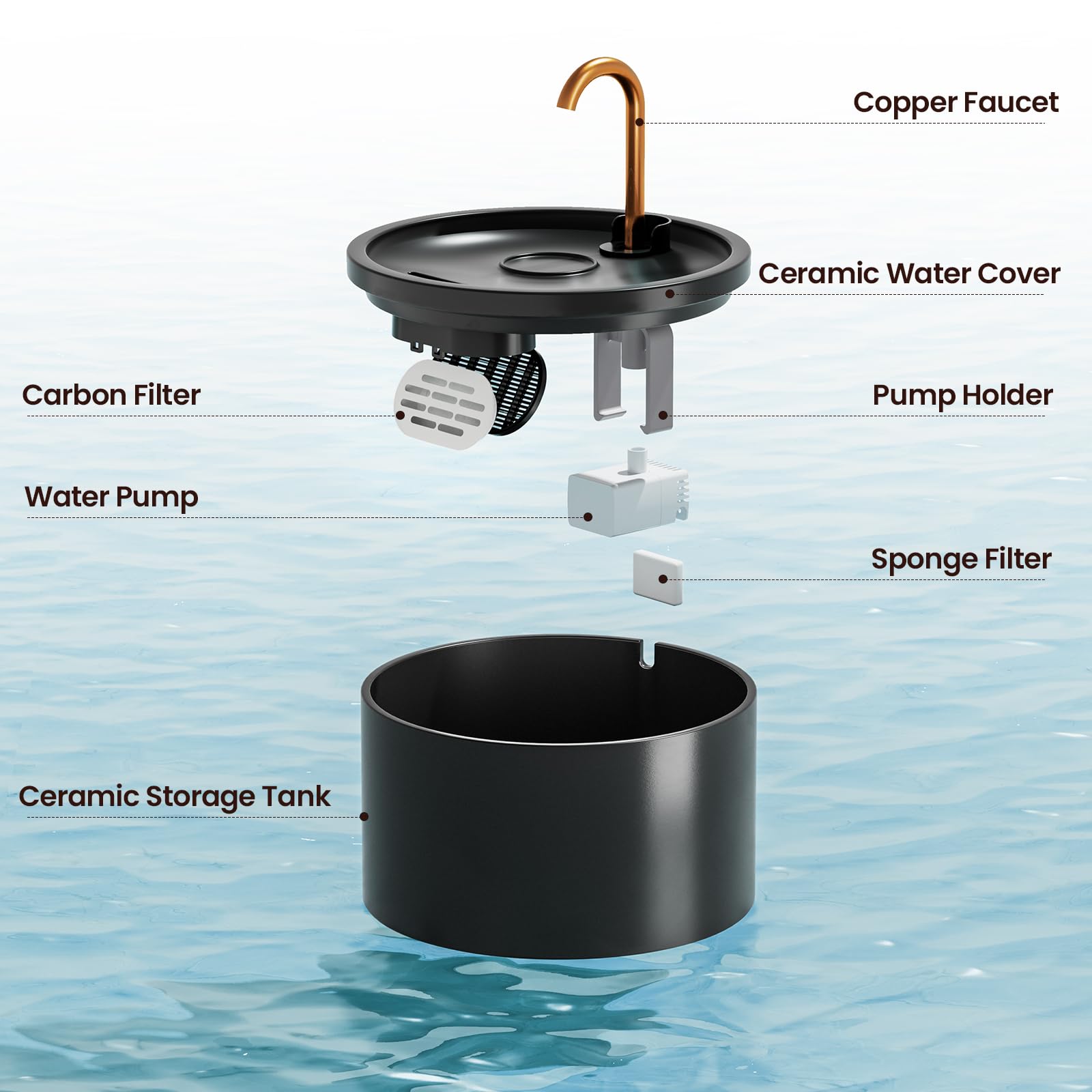 Copper Faucet

Ceramic Water Cover

Carbon Filter

Pump Holder

Water Pump

Sponge Filter

Ceramic Storage Tank