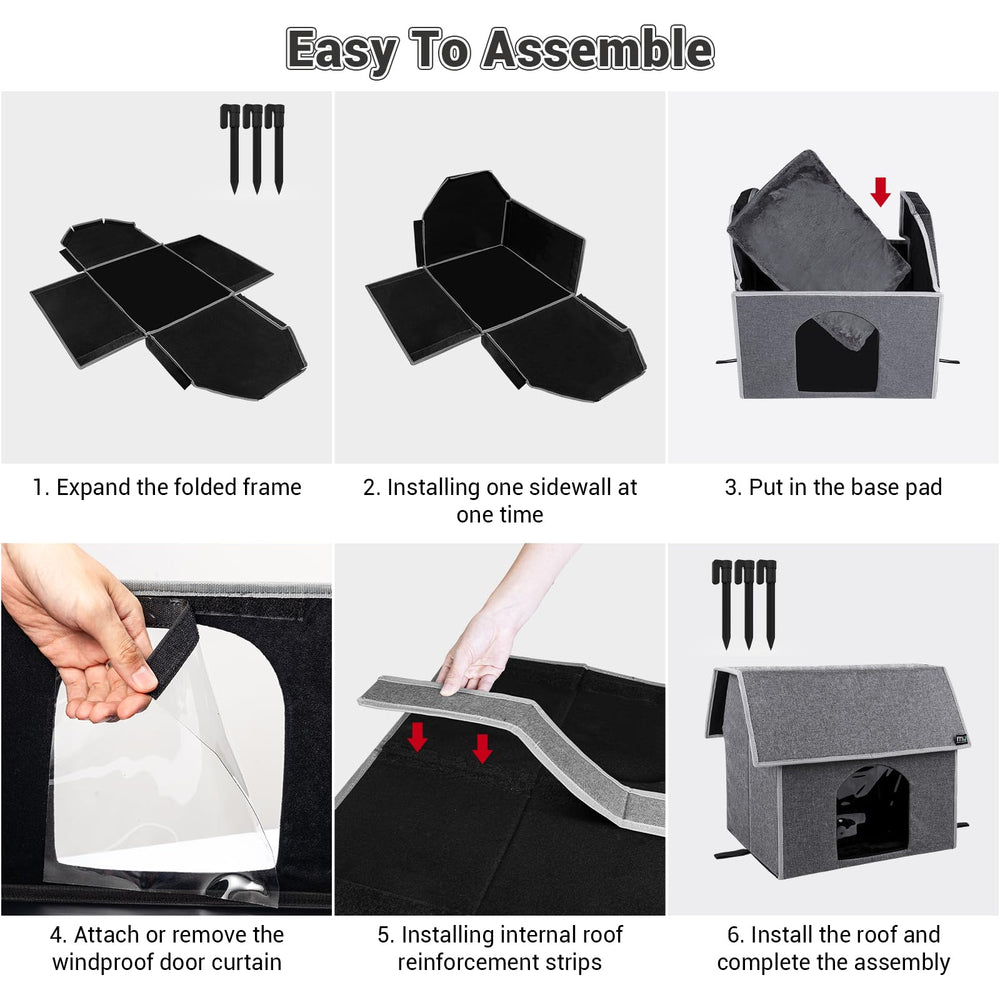 Easy To Assemble

1. Expand the folded frame

2. Installing one sidewall at one time

3. Put in the base pad

4. Attach or remove the windproof door curtain

5. Installing internal roof reinforcement strips

6. Install the roof and complete the assembly