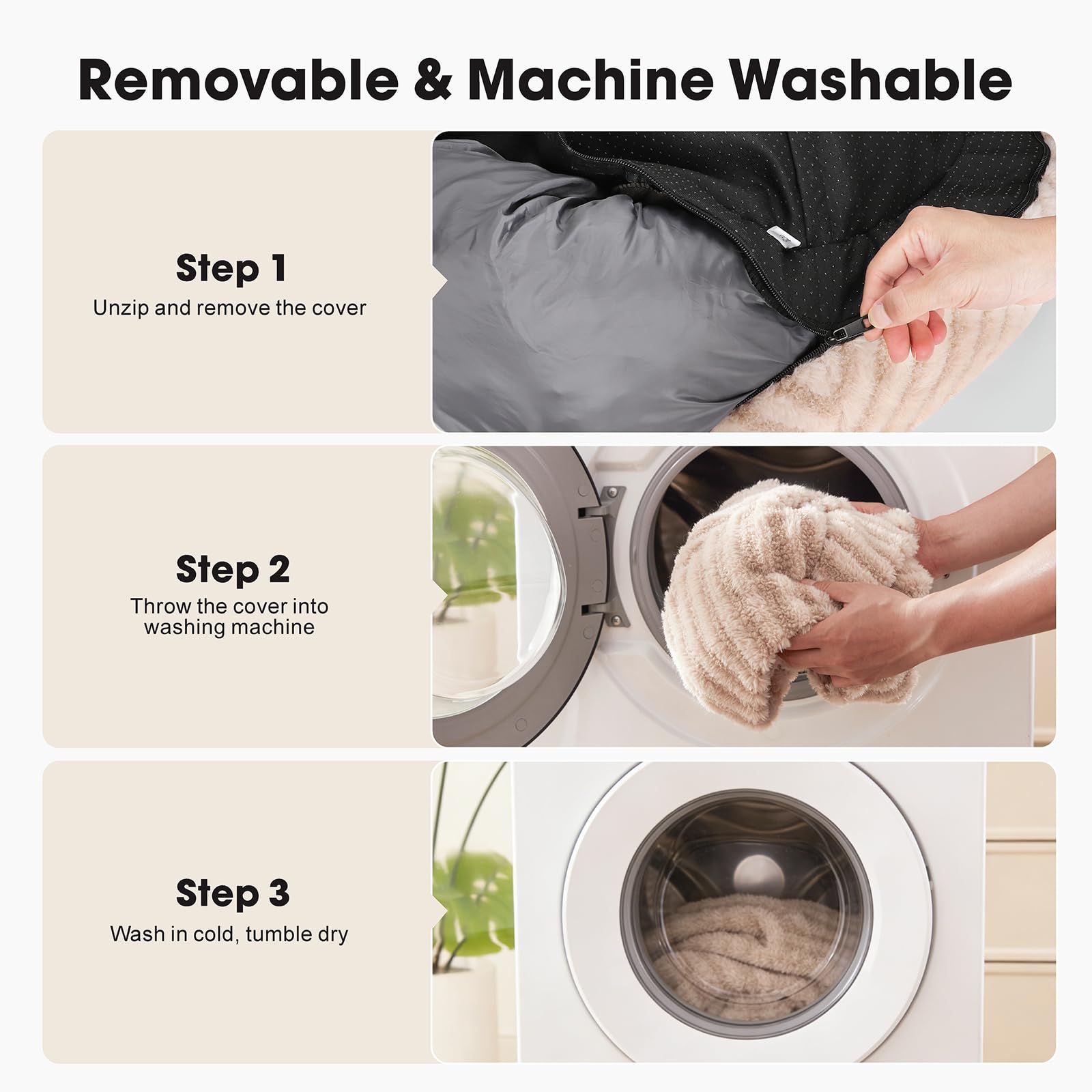 Removable & Machine Washable

Step 1
Unzip and remove the cover

Step 2
Throw the cover into washing machine

Step 3
Wash in cold, tumble dry