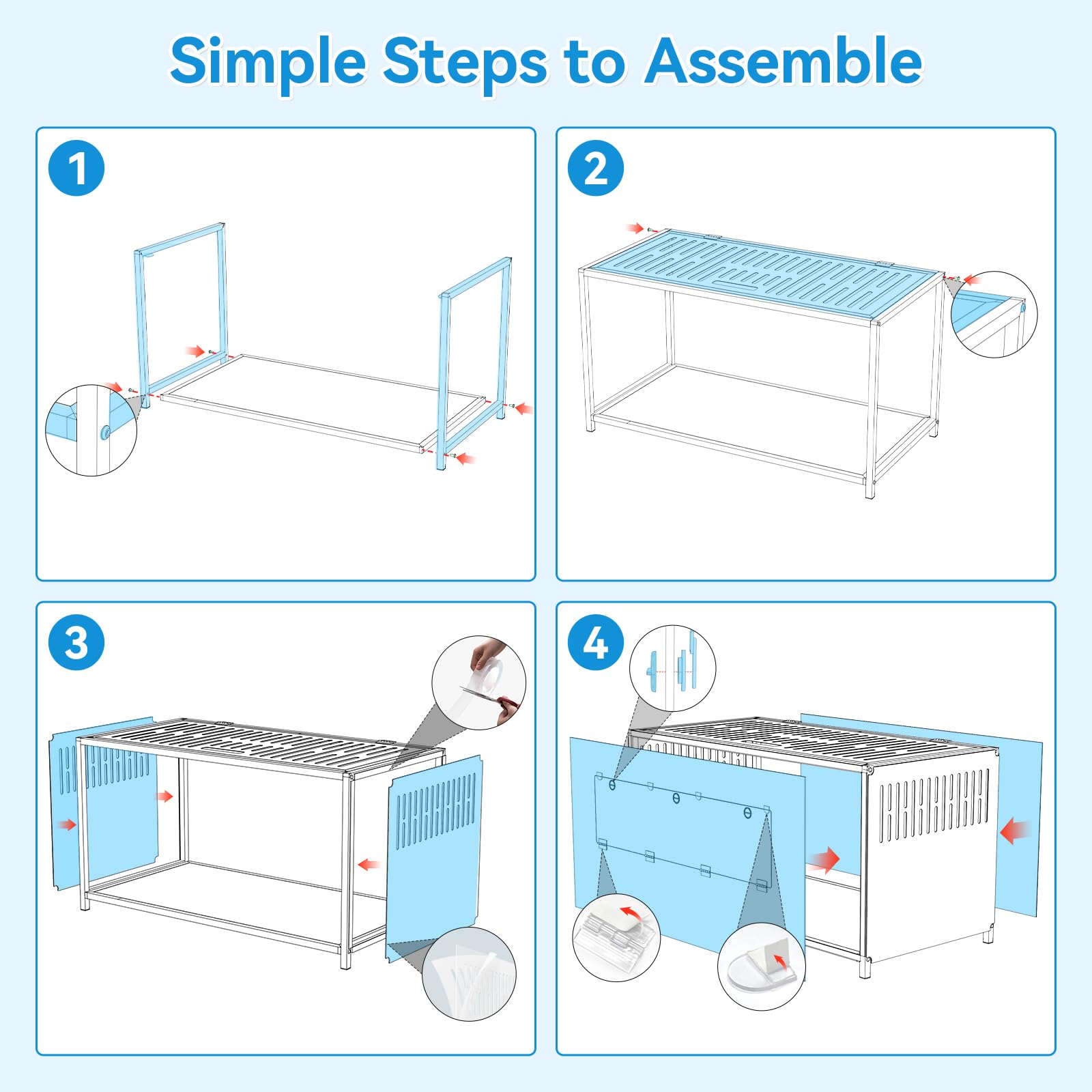 Simple Steps to Assemble

1

2

3

4