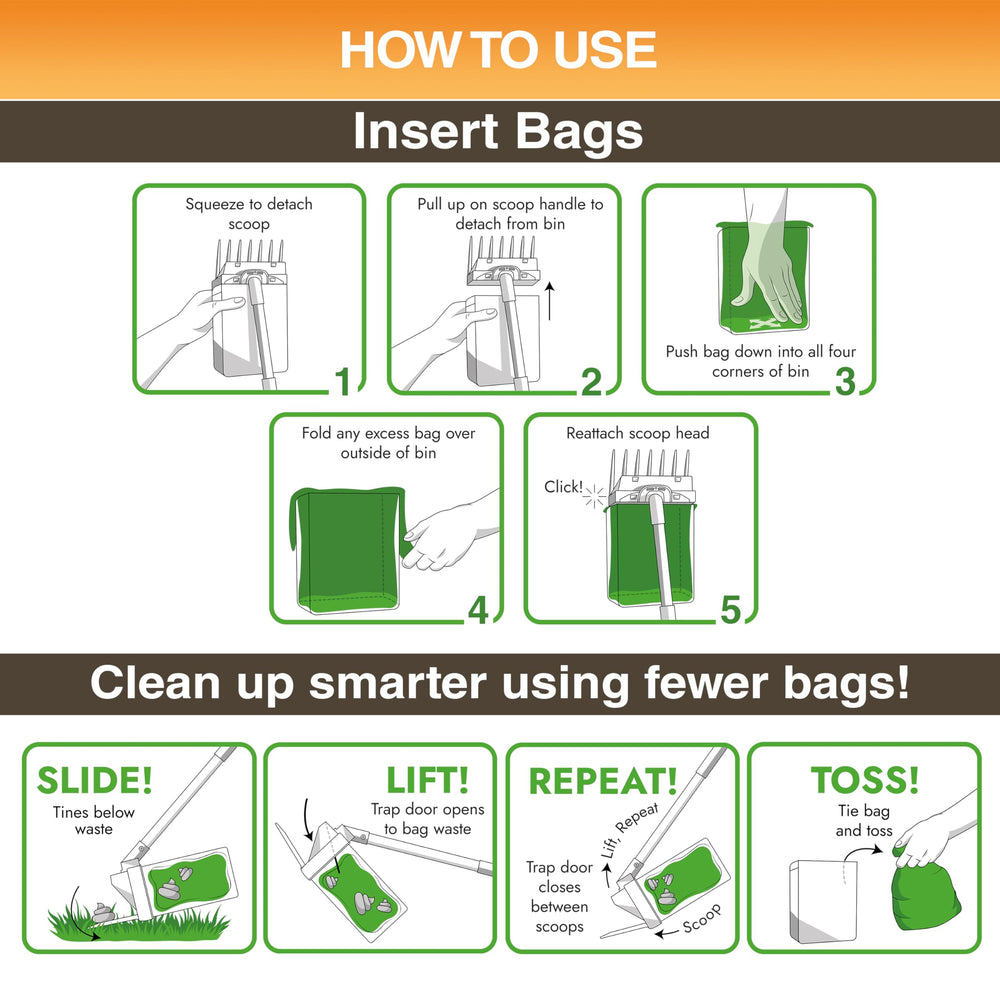 HOW TO USE

Insert Bags

Squeeze to detach scoop

1

Pull up on scoop handle to detach from bin

2

Push bag down into all four corners of bin

3

Fold any excess bag over outside of bin

4

Reattach scoop head

Click!

5

Clean up smarter using fewer bags!

SLIDE!

Tines below waste

LIFT!

Trap door opens to bag waste

REPEAT!

Lift, Repeat

Trap door closes between scoops

Scoop

TOSS!

Tie bag and toss