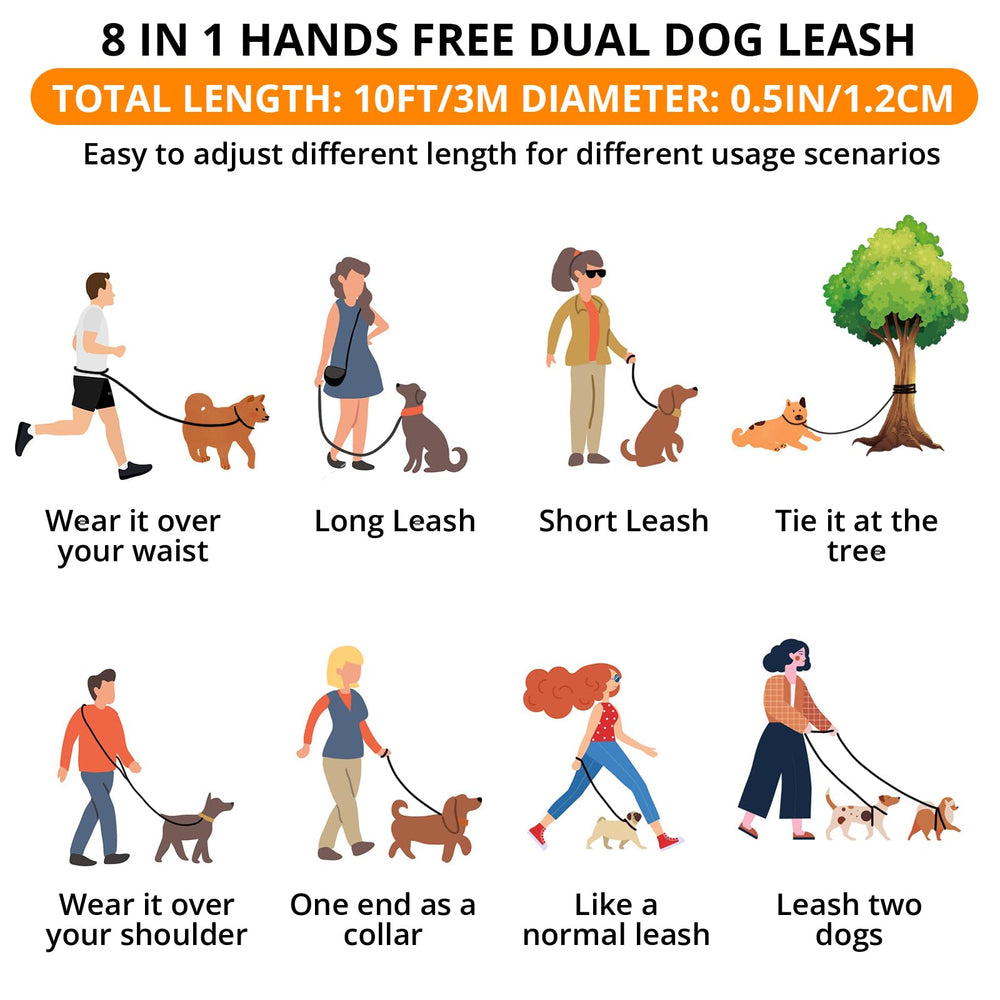 8 IN 1 HANDS FREE DUAL DOG LEASH

TOTAL LENGTH: 10FT/3M DIAMETER: 0.5IN/1.2CM

Easy to adjust different length for different usage scenarios

Wear it over your waist

Long Leash

Short Leash

Tie it at the tree

Wear it over your shoulder

One end as a collar

Like a normal leash

Leash two dogs