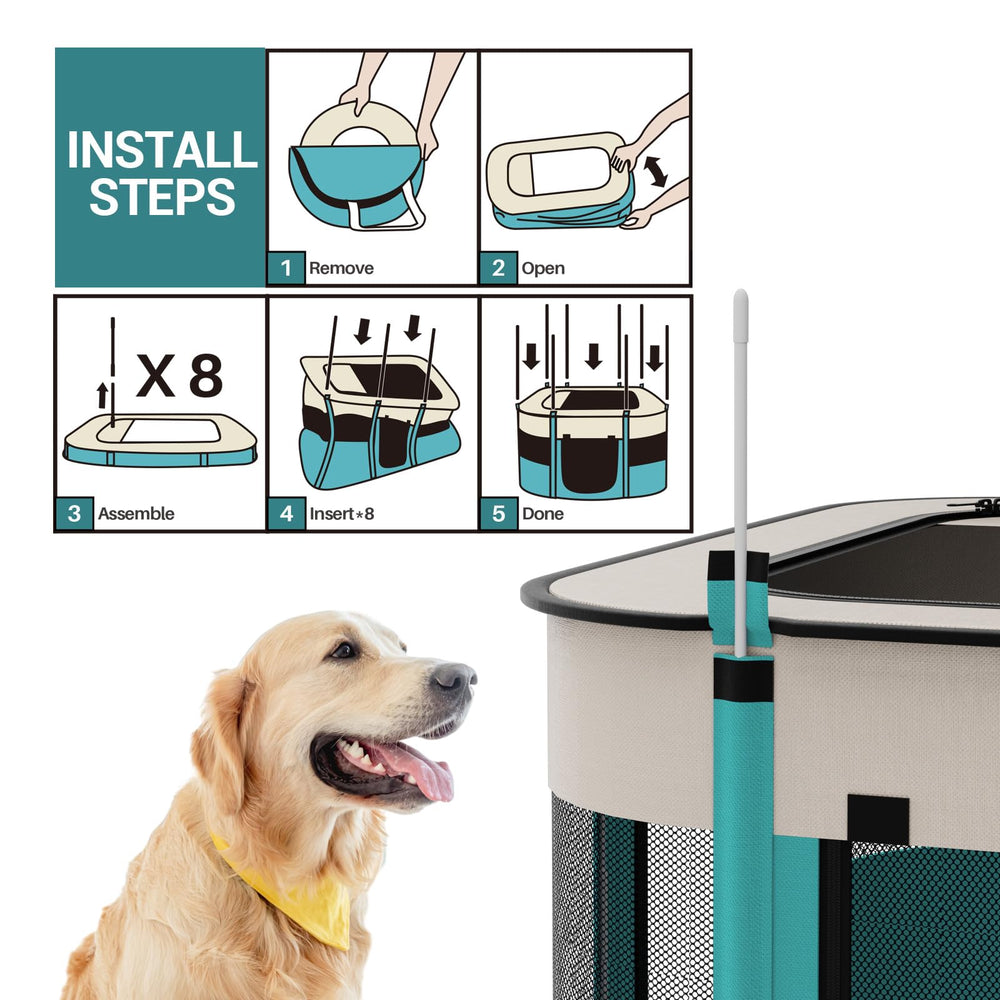 INSTALL STEPS

1 Remove

2 Open

X 8

3 Assemble

4 Insert*8

5 Done