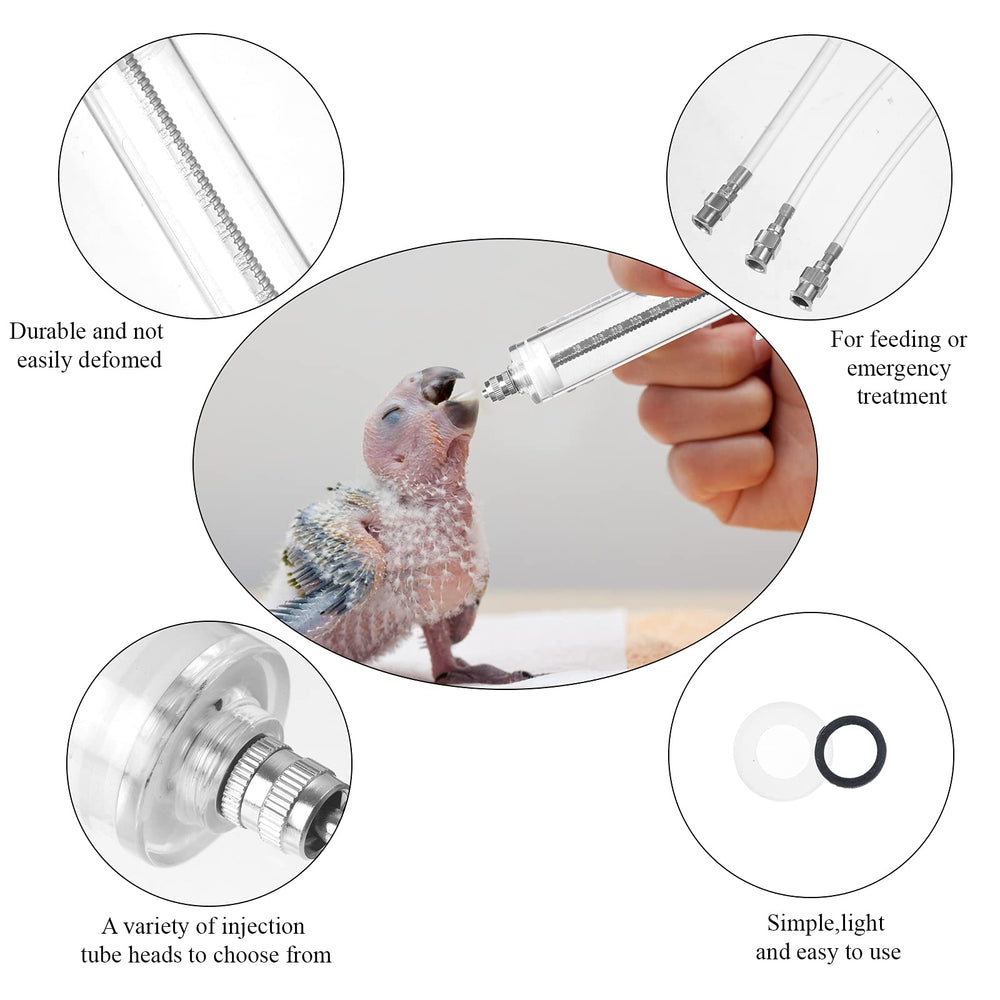 Durable and not easily defomed

For feeding or emergency treatment

A variety of injection tube heads to choose from

Simple,light and easy to use