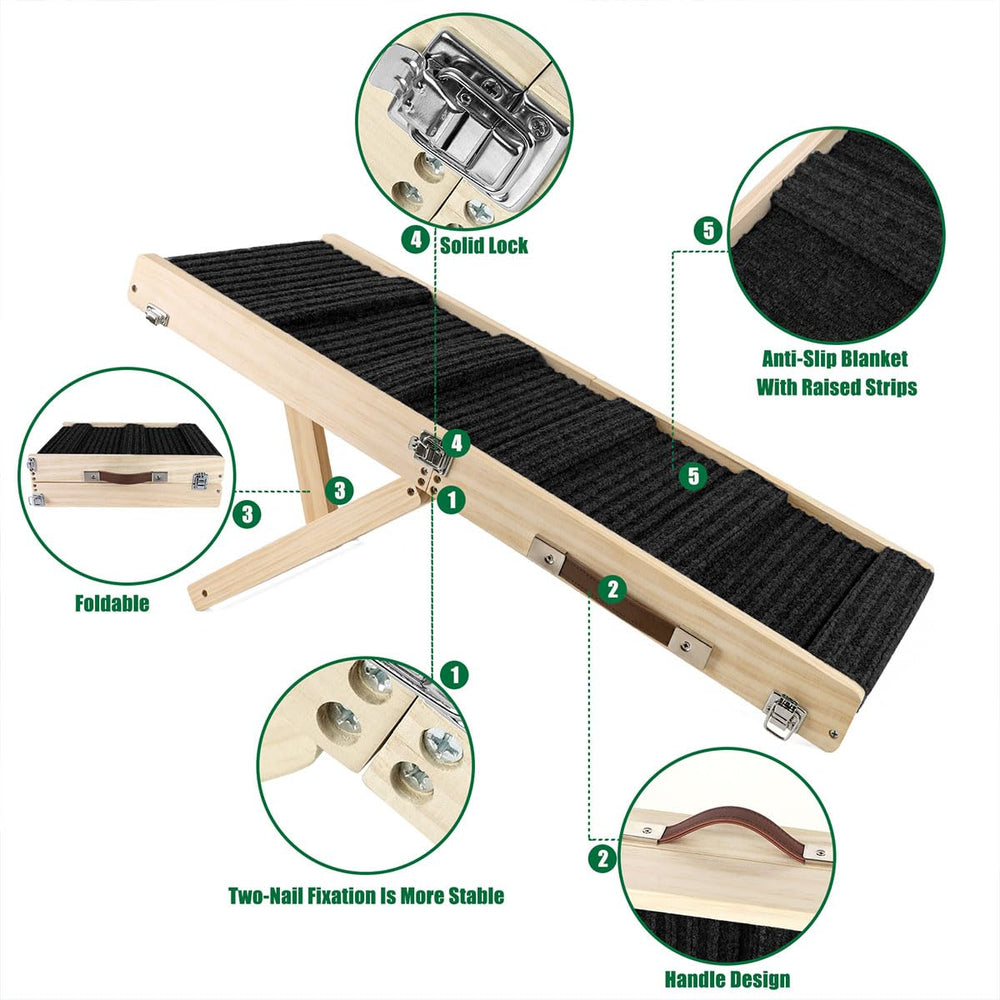 4 Solid Lock

5

Anti-Slip Blanket With Raised Strips

4

5

3

3

1

Foldable

2

1

Two-Nail Fixation Is More Stable

2

Handle Design