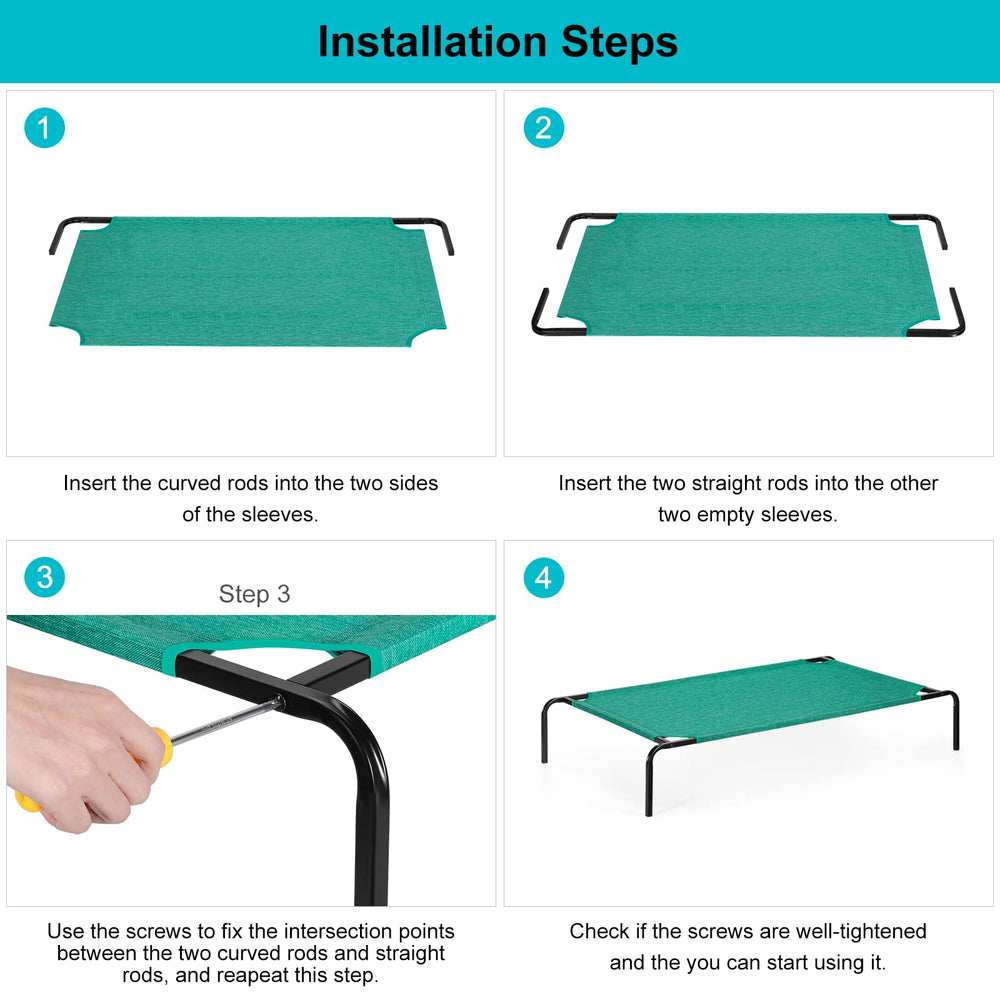 Installation Steps

1

Insert the curved rods into the two sides of the sleeves.

2

Insert the two straight rods into the other two empty sleeves.

3

Step 3

Use the screws to fix the intersection points between the two curved rods and straight rods, and reapeat this step.

4

Check if the screws are well-tightened and the you can start using it.