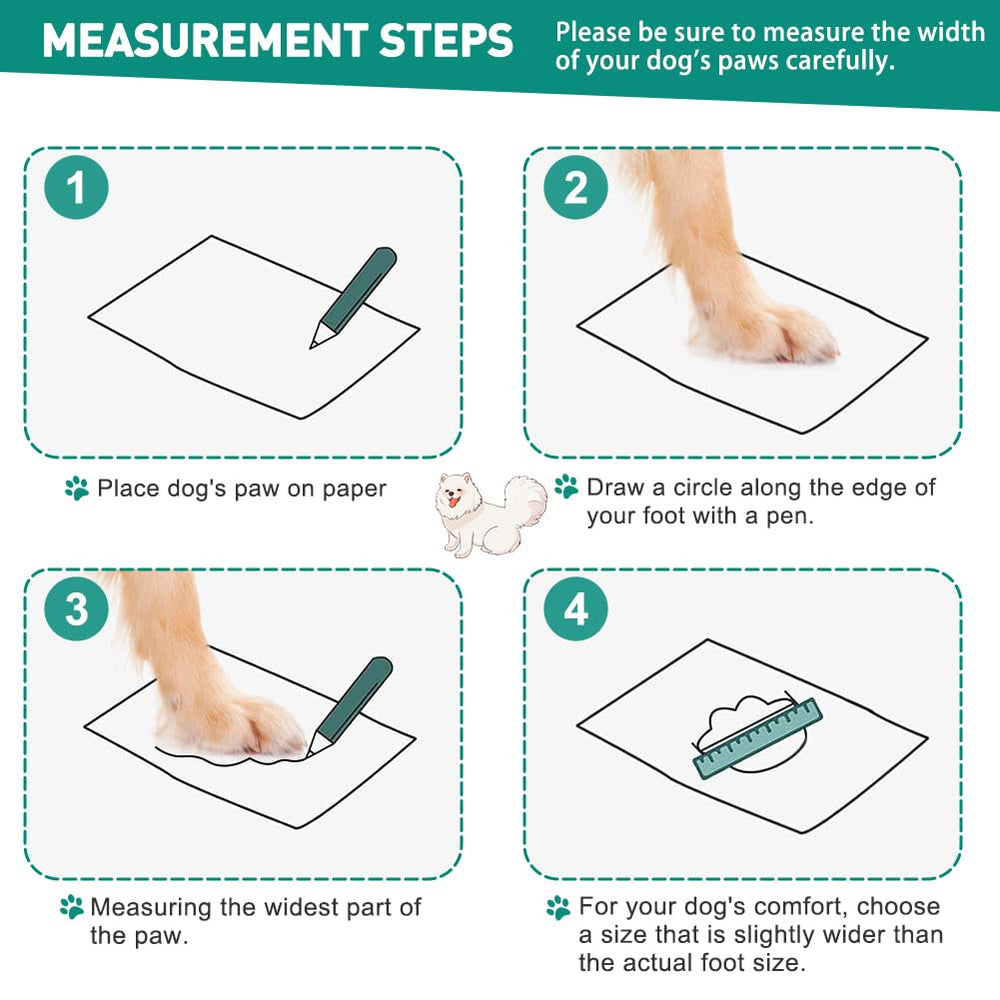 MEASUREMENT STEPS

Please be sure to measure the width of your dog's paws carefully.

1

Place dog's paw on paper

2

Draw a circle along the edge of your foot with a pen.

3

Measuring the widest part of the paw.

4

For your dog's comfort, choose a size that is slightly wider than the actual foot size.