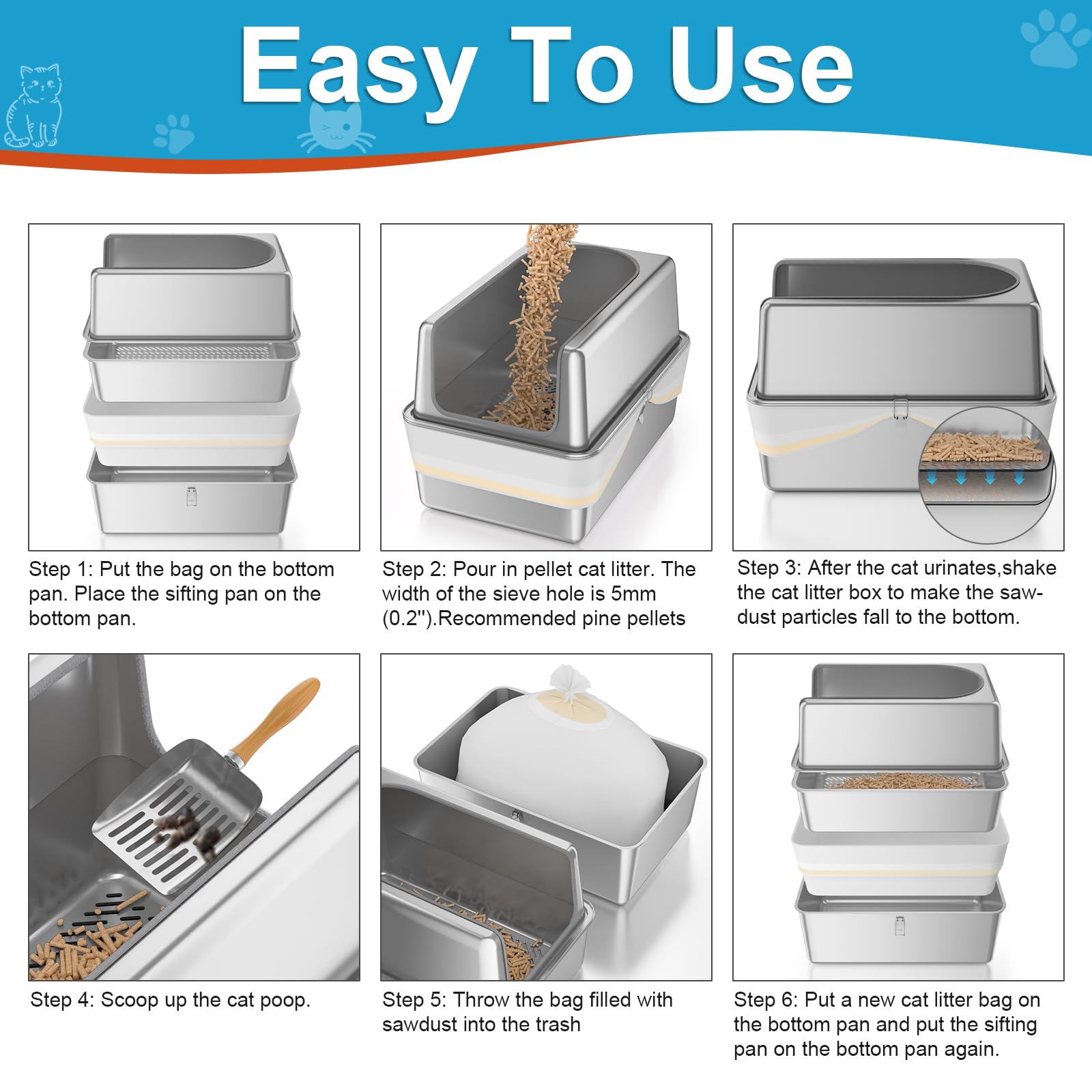 Easy To Use

Step 1: Put the bag on the bottom pan. Place the sifting pan on the bottom pan.

Step 2: Pour in pellet cat litter. The width of the sieve hole is 5mm (0.2").Recommended pine pellets

Step 3: After the cat urinates,shake the cat litter box to make the sawdust particles fall to the bottom.

Step 4: Scoop up the cat poop.

Step 5: Throw the bag filled with sawdust into the trash

Step 6: Put a new cat litter bag on the bottom pan and put the sifting pan on the bottom pan again.