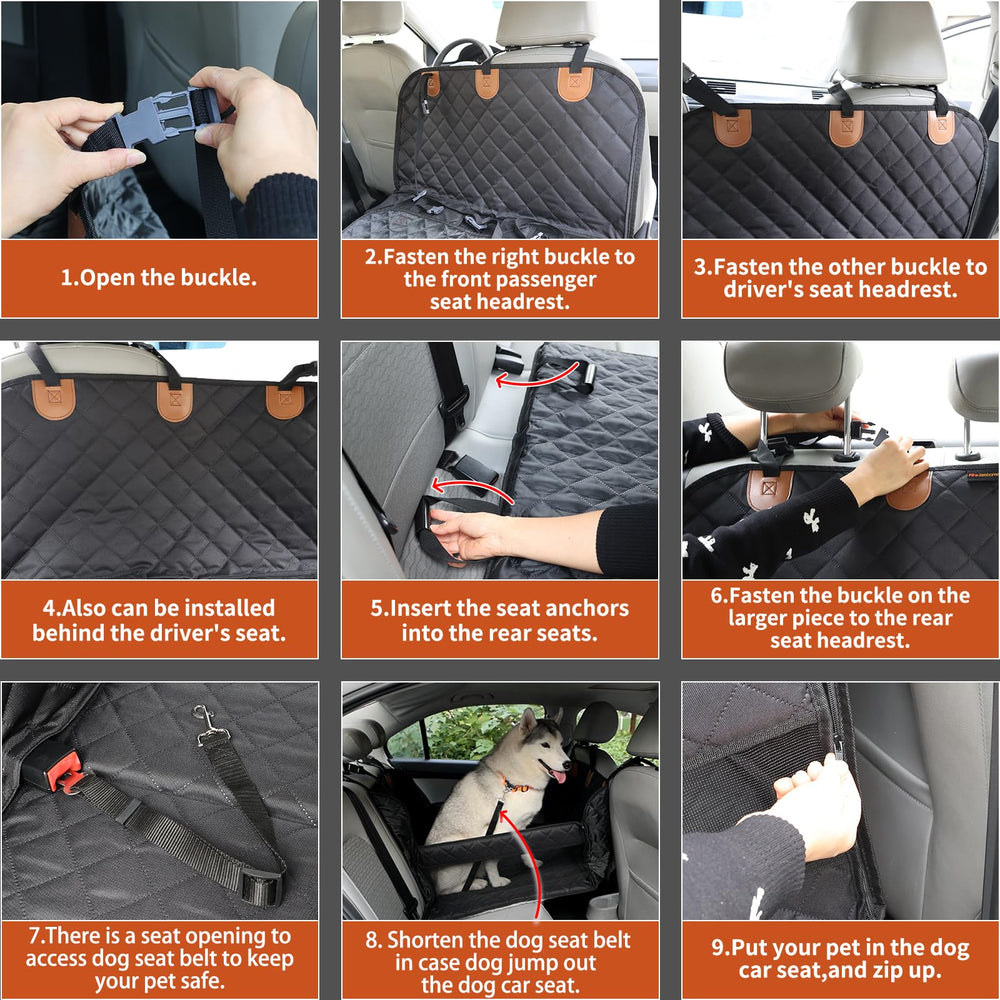 1.Open the buckle.

2.Fasten the right buckle to the front passenger seat headrest.

3.Fasten the other buckle to driver's seat headrest.

4.Also can be installed behind the driver's seat.

5.Insert the seat anchors into the rear seats.

6.Fasten the buckle on the larger piece to the rear seat headrest.

7.There is a seat opening to access dog seat belt to keep your pet safe.

8. Shorten the dog seat belt in case dog jump out the dog car seat.

9.Put your pet in the dog car seat,and zip up.