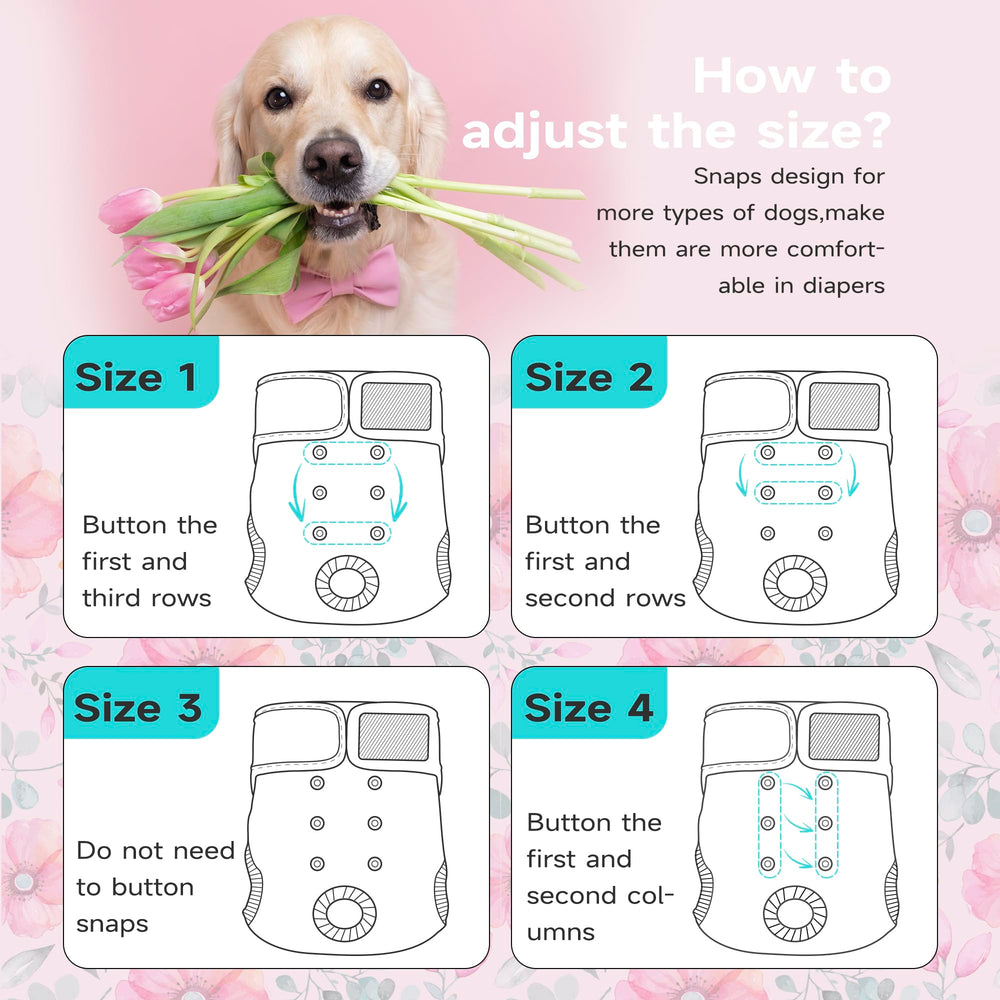 How to adjust the size?

Snaps design for more types of dogs,make them are more comfortable in diapers

Size 1

Button the first and third rows

Size 2

Button the first and second rows

Size 3

Do not need to button snaps

Size 4

Button the first and second columns