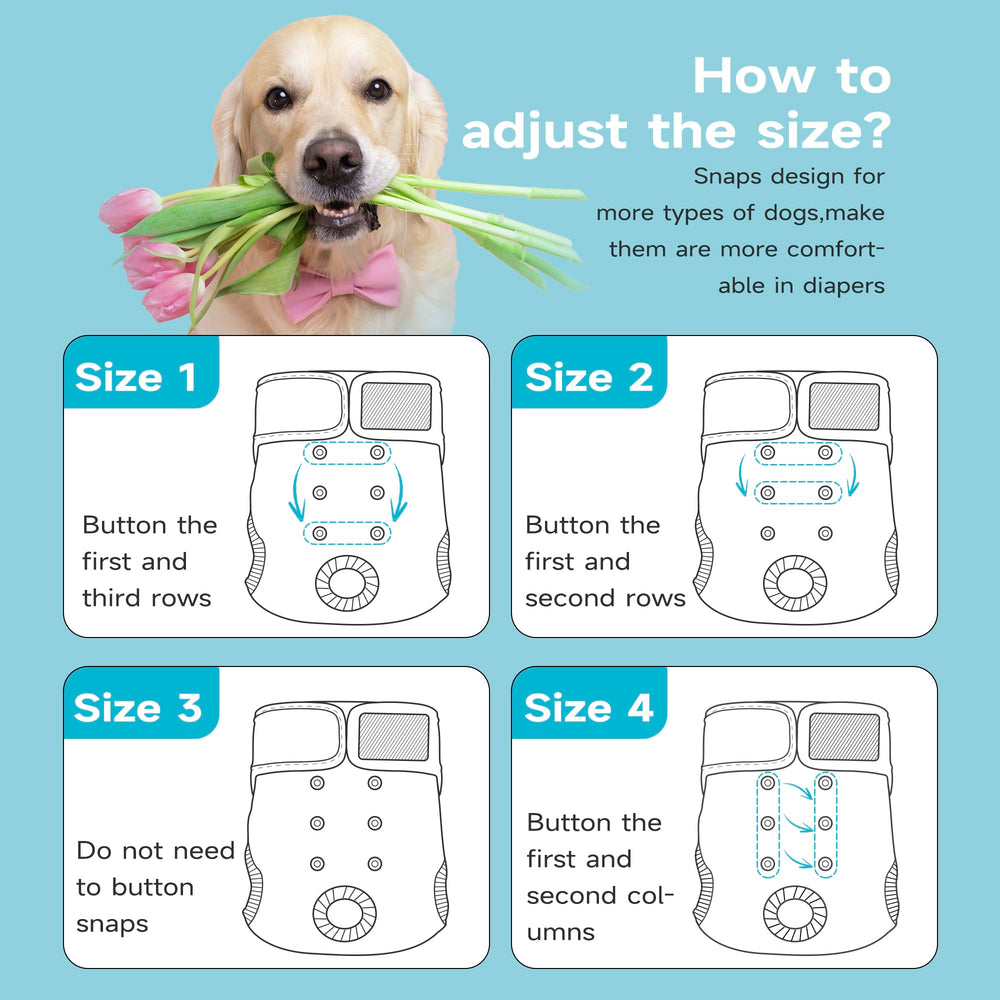 How to adjust the size?

Snaps design for more types of dogs,make them are more comfortable in diapers

Size 1

Button the first and third rows

Size 2

Button the first and second rows

Size 3

Do not need to button snaps

Size 4

Button the first and second columns