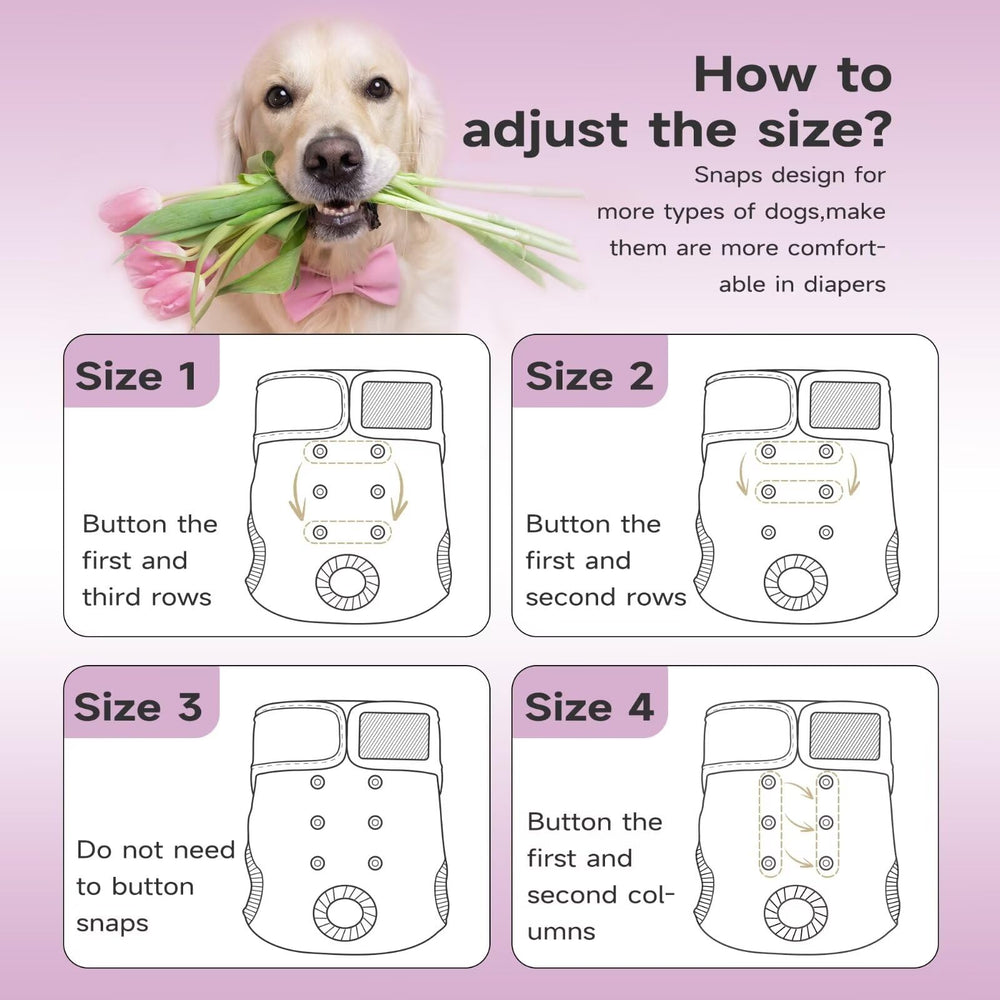 How to adjust the size?

Snaps design for more types of dogs,make them are more comfortable in diapers

Size 1

Button the first and third rows

Size 2

Button the first and second rows

Size 3

Do not need to button snaps

Size 4

Button the first and second columns