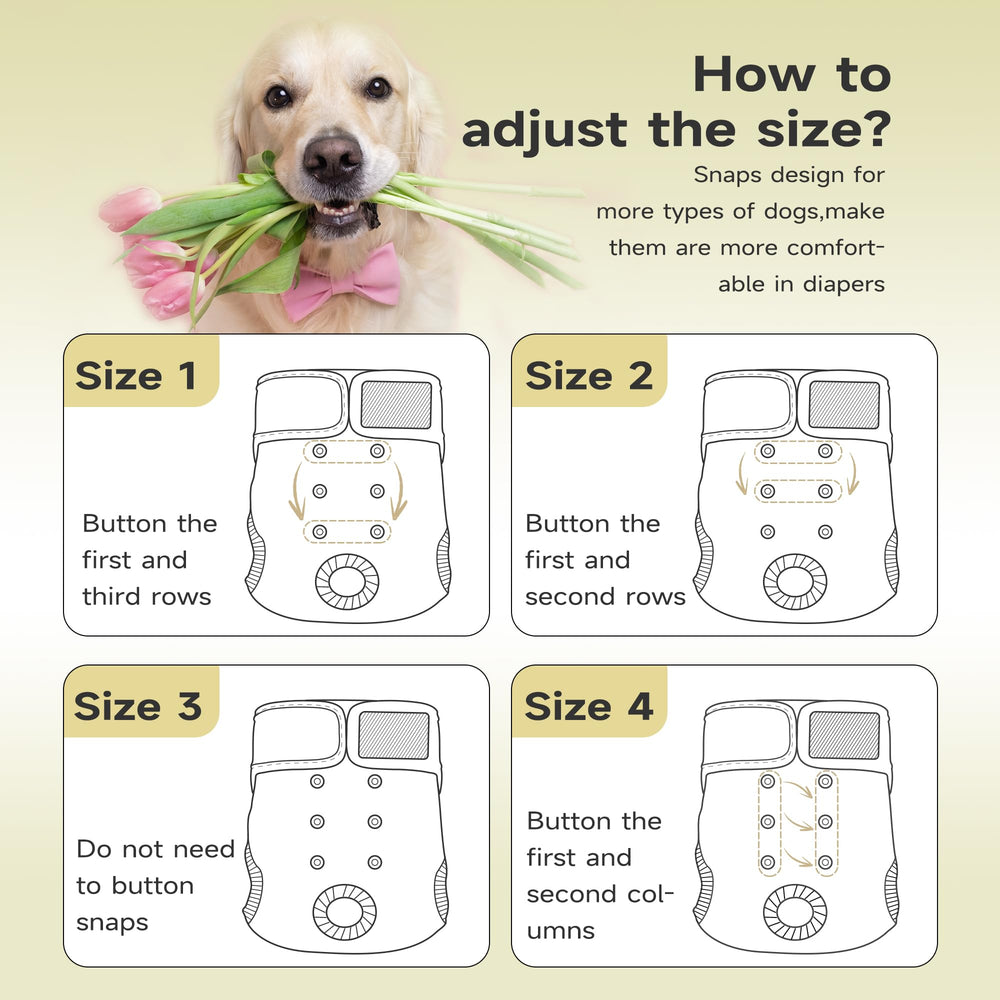 How to adjust the size?

Snaps design for more types of dogs,make them are more comfortable in diapers

Size 1

Button the first and third rows

Size 2

Button the first and second rows

Size 3

Do not need to button snaps

Size 4

Button the first and second columns