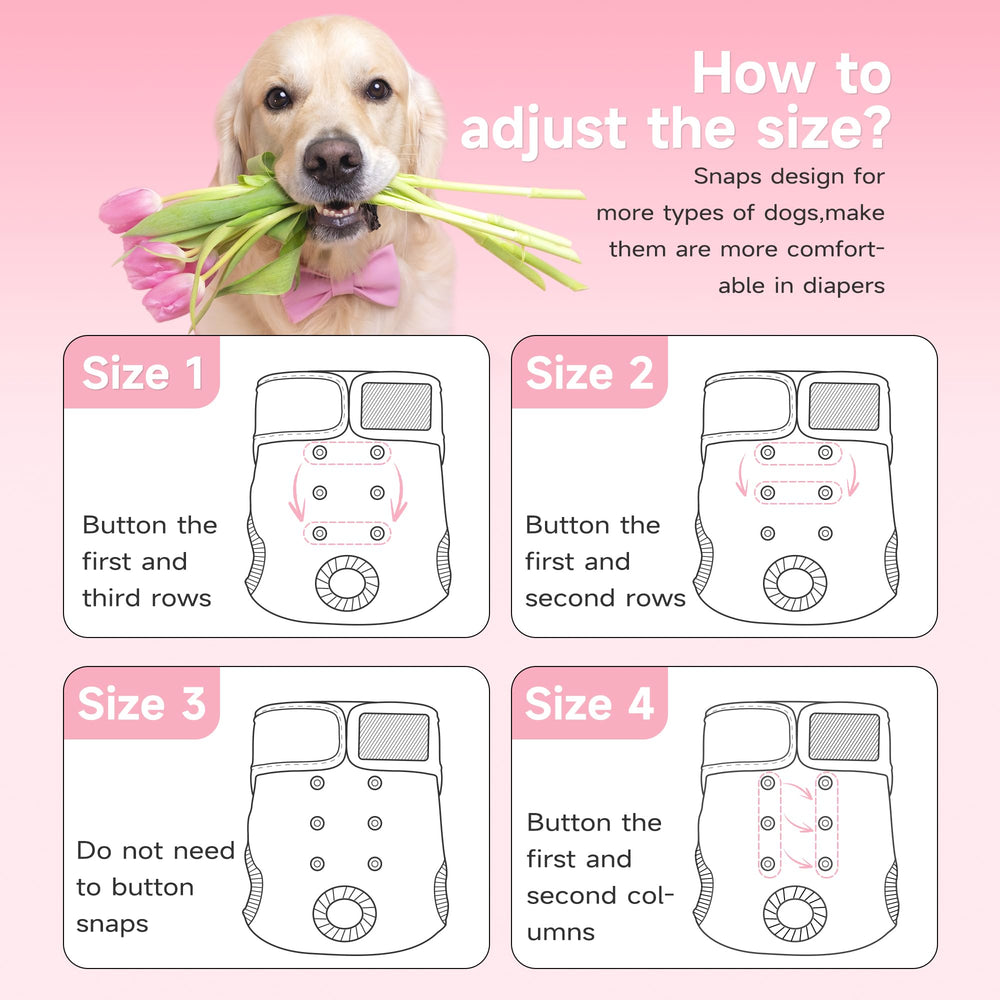 How to adjust the size?

Snaps design for more types of dogs,make them are more comfortable in diapers

Size 1

Button the first and third rows

Size 2

Button the first and second rows

Size 3

Do not need to button snaps

Size 4

Button the first and second columns