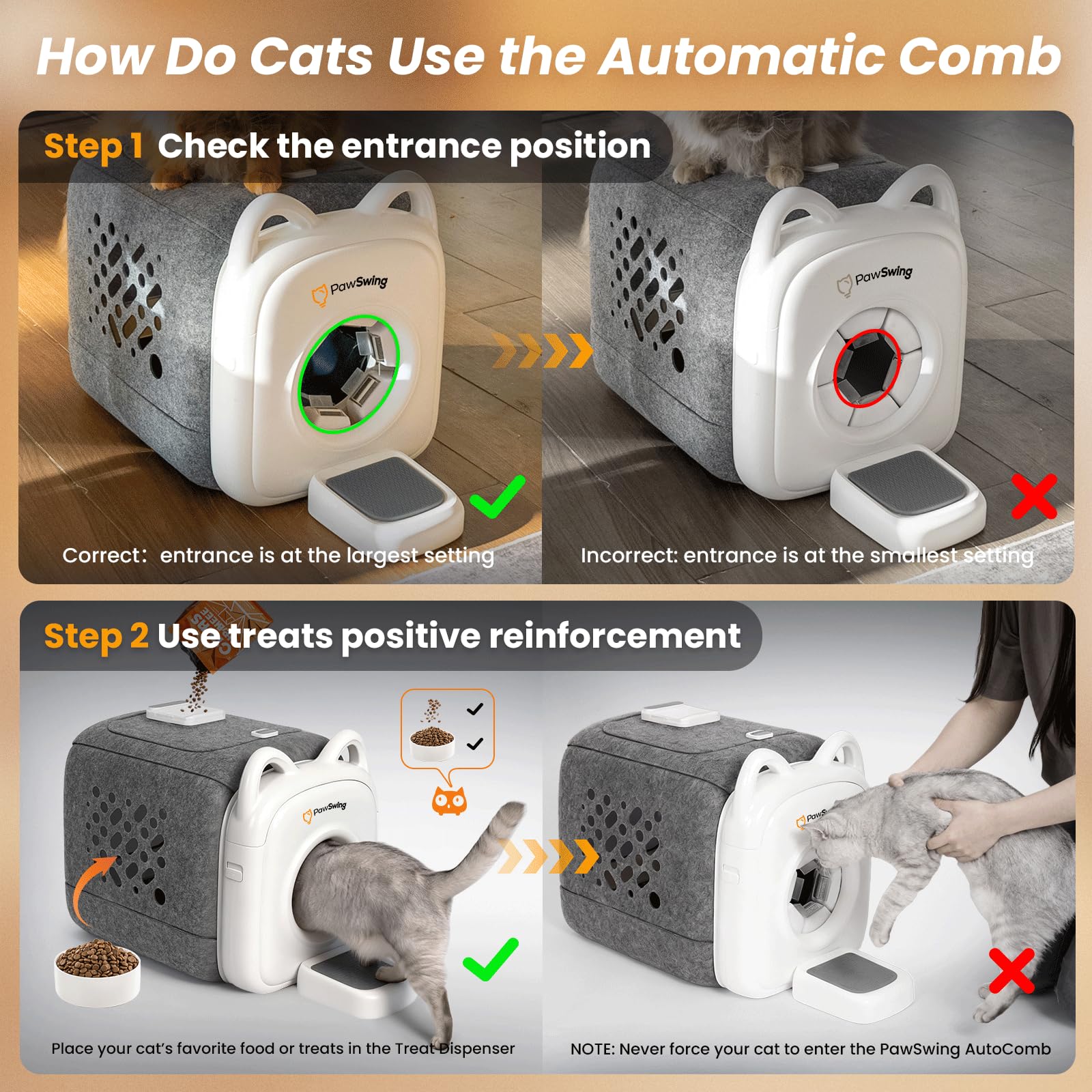 How Do Cats Use the Automatic Comb

Step 1 Check the entrance position

PawSwing

PawSwing

Correct: entrance is at the largest setting

Incorrect: entrance is at the smallest setting

Step 2 Use treats positive reinforcement

PawSwing

Place your cat's favorite food or treats in the Treat Dispenser

NOTE: Never force your cat to enter the PawSwing AutoComb