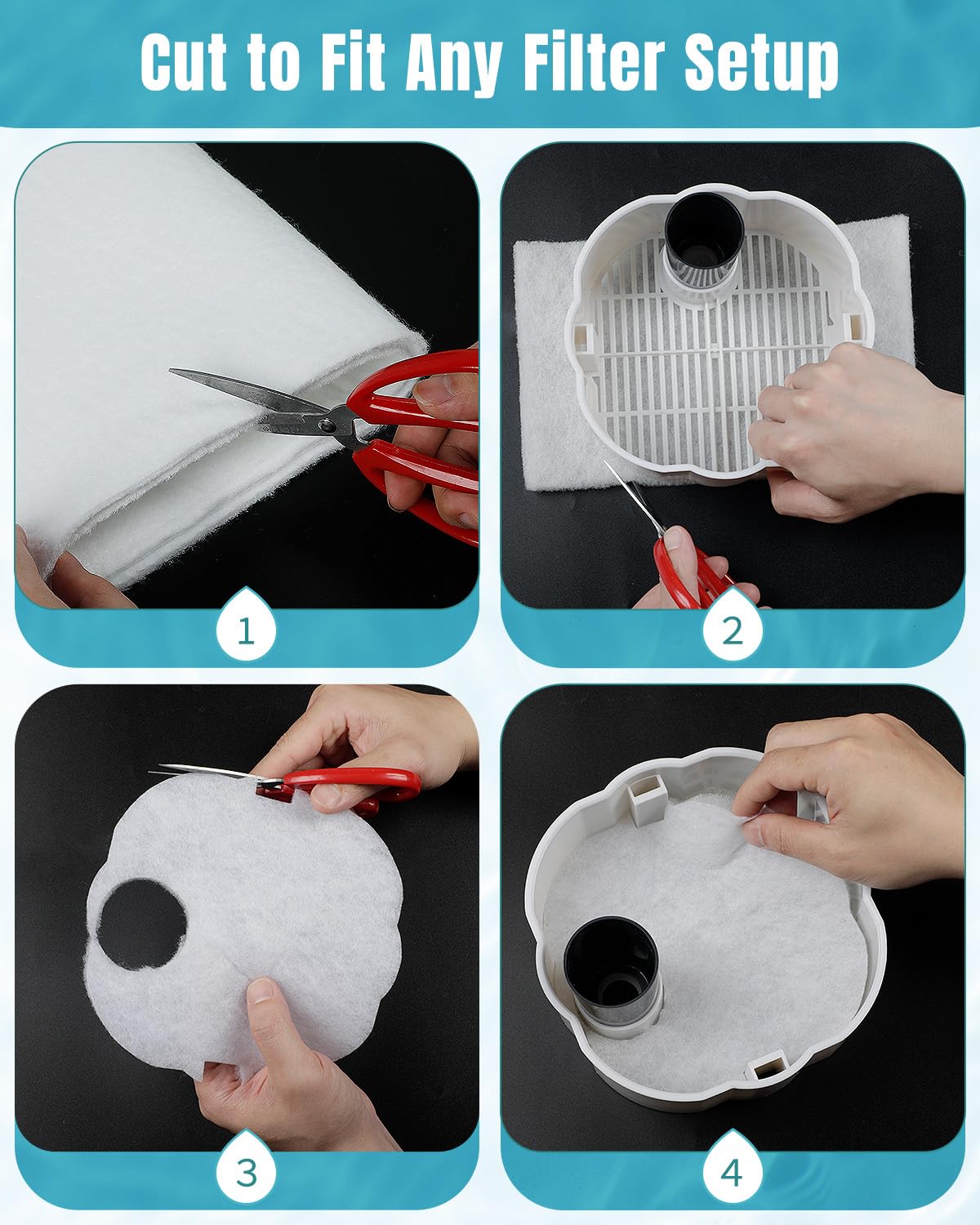 Cut to Fit Any Filter Setup

1

2

3

4