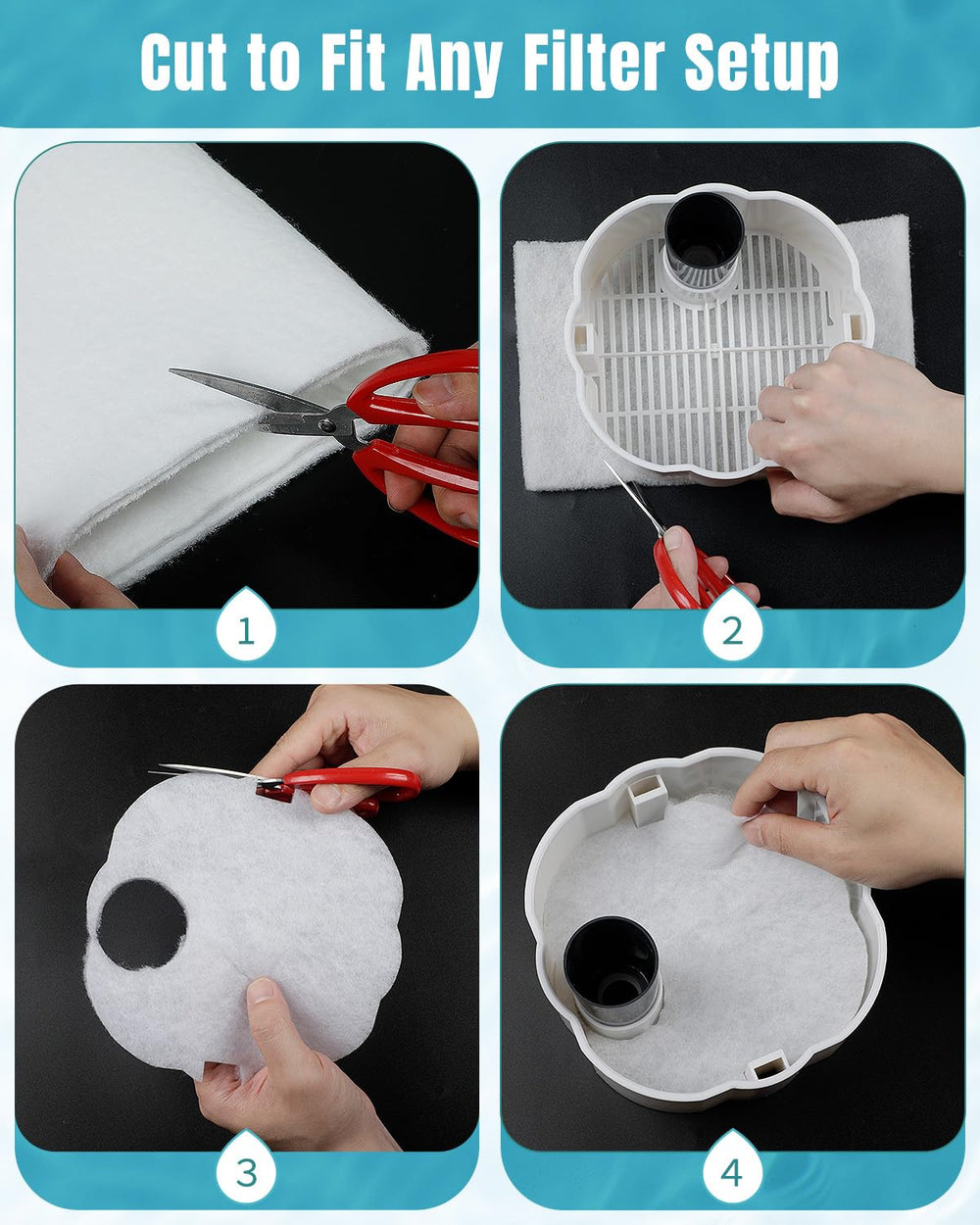 Cut to Fit Any Filter Setup

1

2

3

4