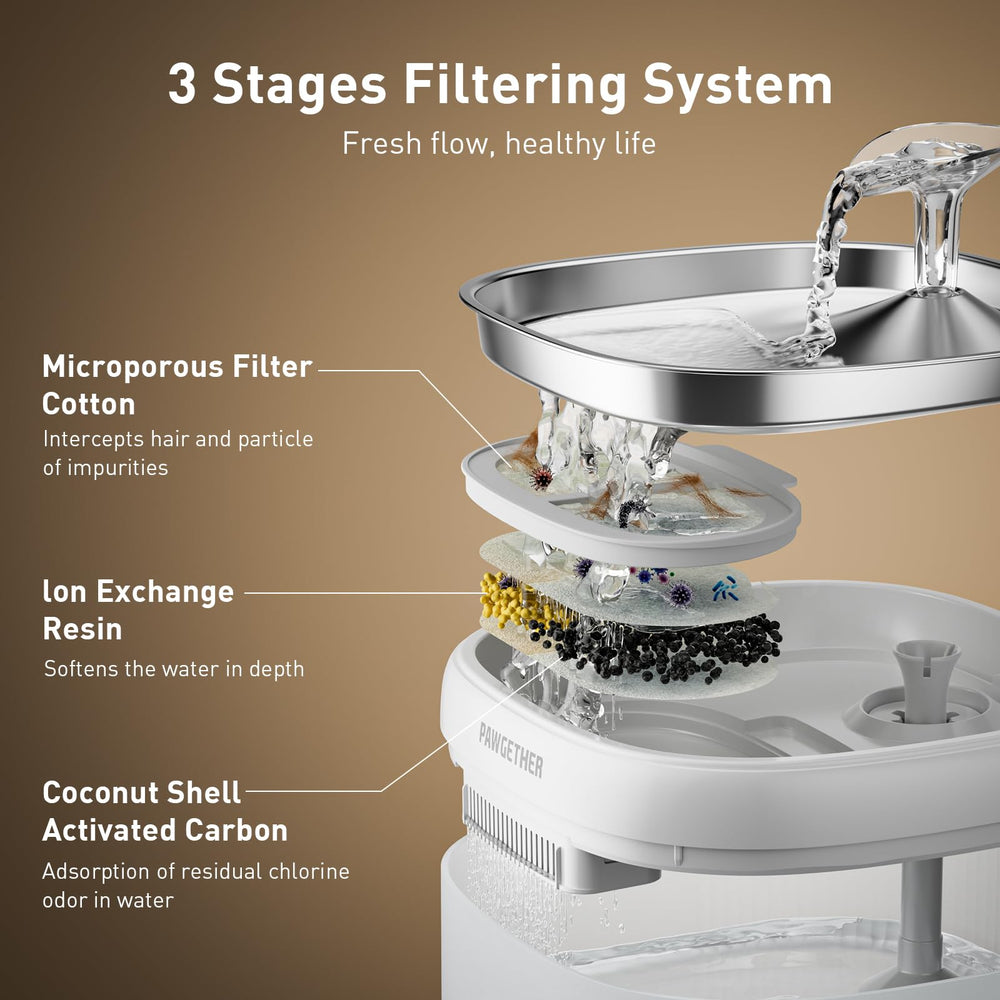 3 Stages Filtering System

Fresh flow, healthy life

Microporous Filter Cotton

Intercepts hair and particle of impurities

Ion Exchange Resin

Softens the water in depth

Coconut Shell Activated Carbon

Adsorption of residual chlorine odor in water

PAWGETHER