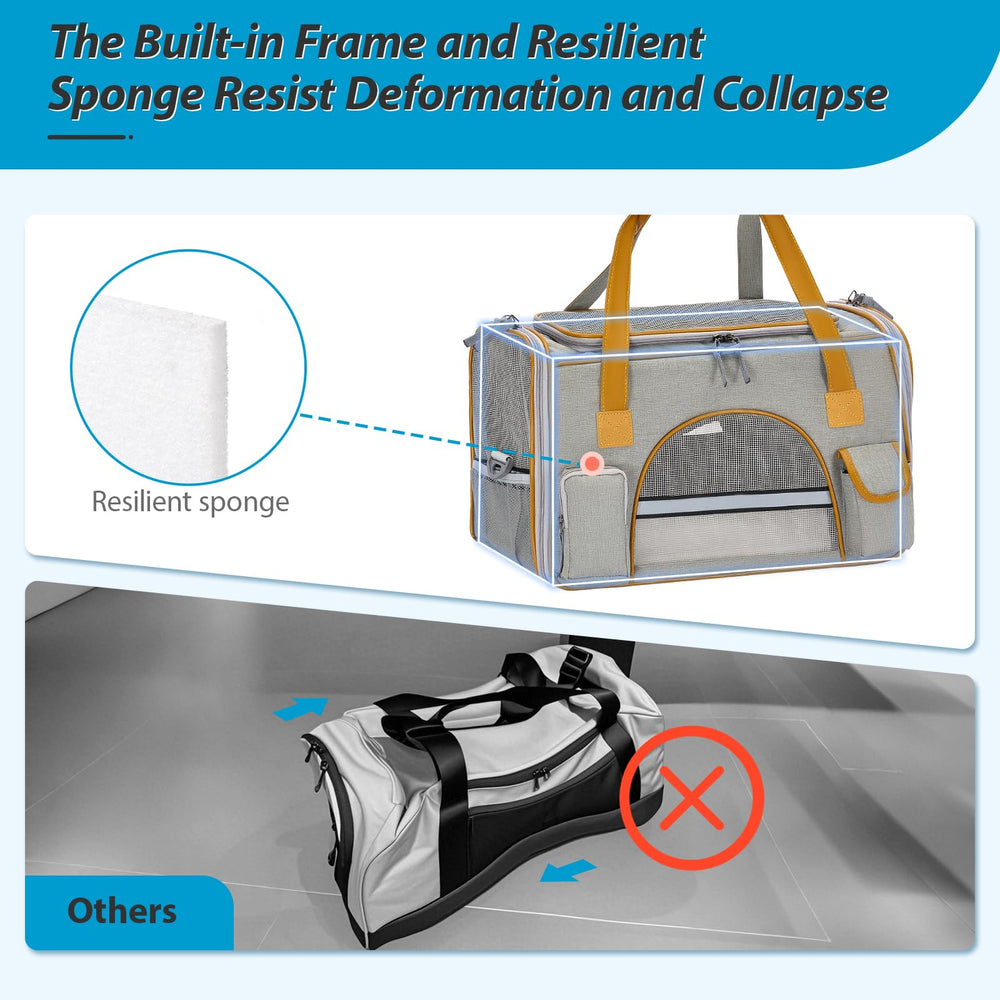 The Built-in Frame and Resilient Sponge Resist Deformation and Collapse

Resilient sponge

Others