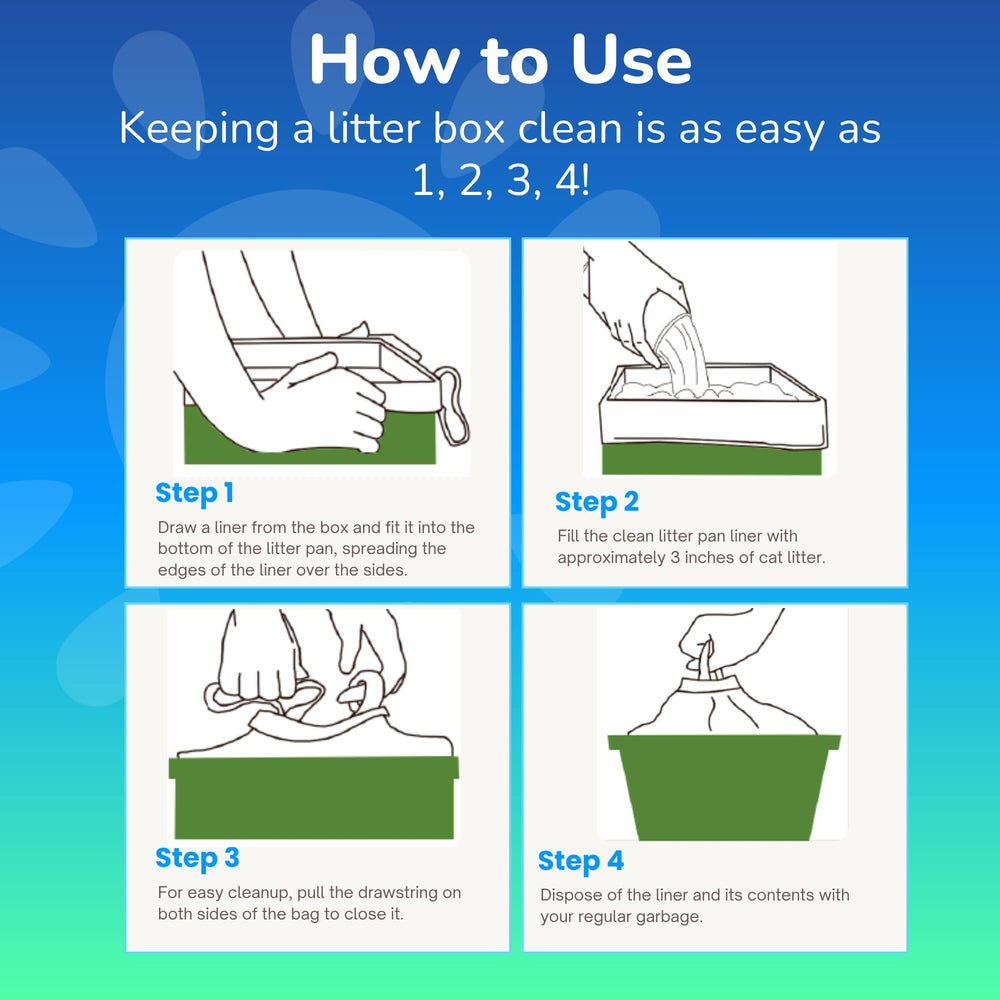 How to Use

Keeping a litter box clean is as easy as 1, 2, 3, 4!

Step 1

Draw a liner from the box and fit it into the bottom of the litter pan, spreading the edges of the liner over the sides.

Step 2

Fill the clean litter pan liner with approximately 3 inches of cat litter.

Step 3

For easy cleanup, pull the drawstring on both sides of the bag to close it.

Step 4

Dispose of the liner and its contents with your regular garbage.