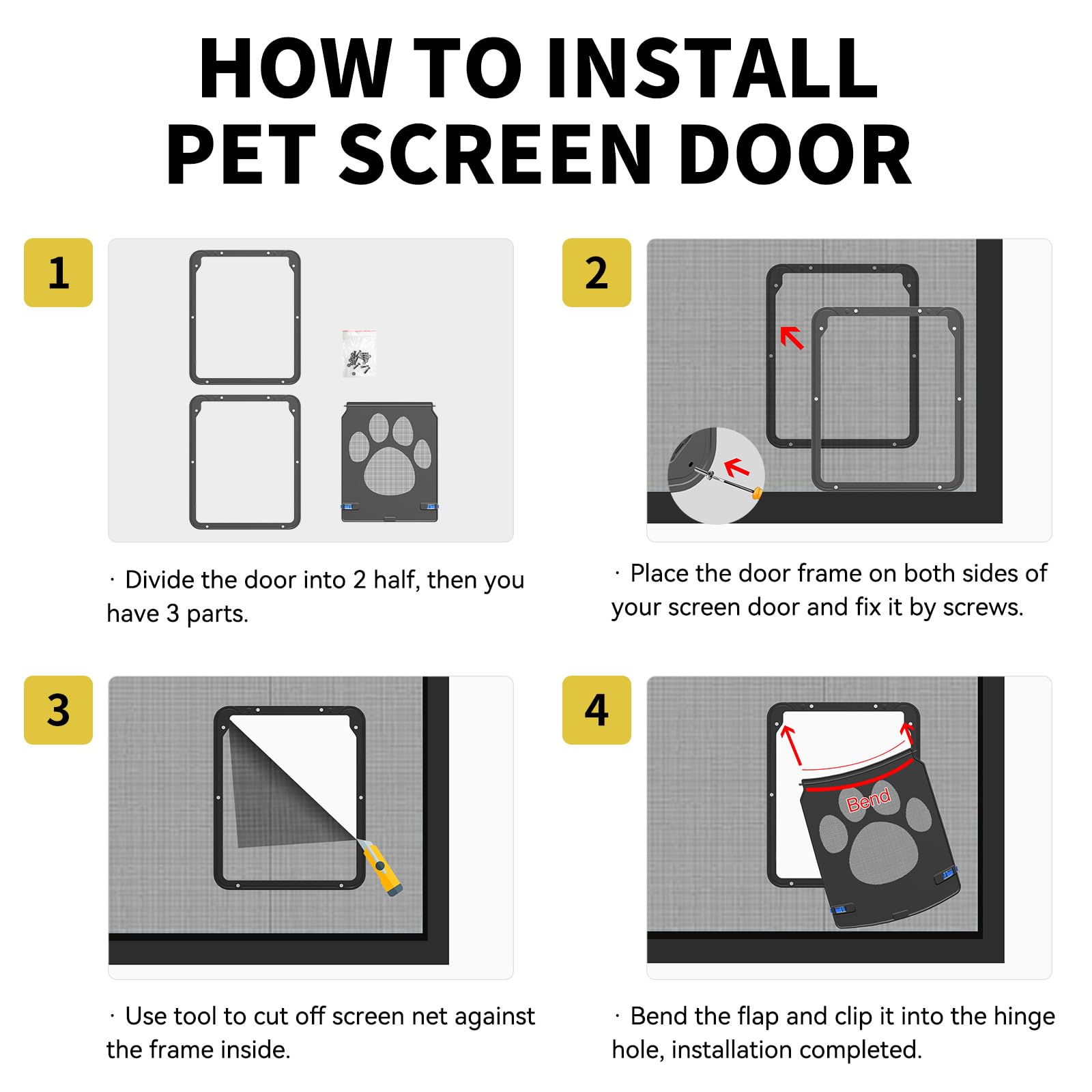 HOW TO INSTALL
PET SCREEN DOOR

1

· Divide the door into 2 half, then you have 3 parts.

2

· Place the door frame on both sides of your screen door and fix it by screws.

3

· Use tool to cut off screen net against the frame inside.

4

Bend

· Bend the flap and clip it into the hinge hole, installation completed.