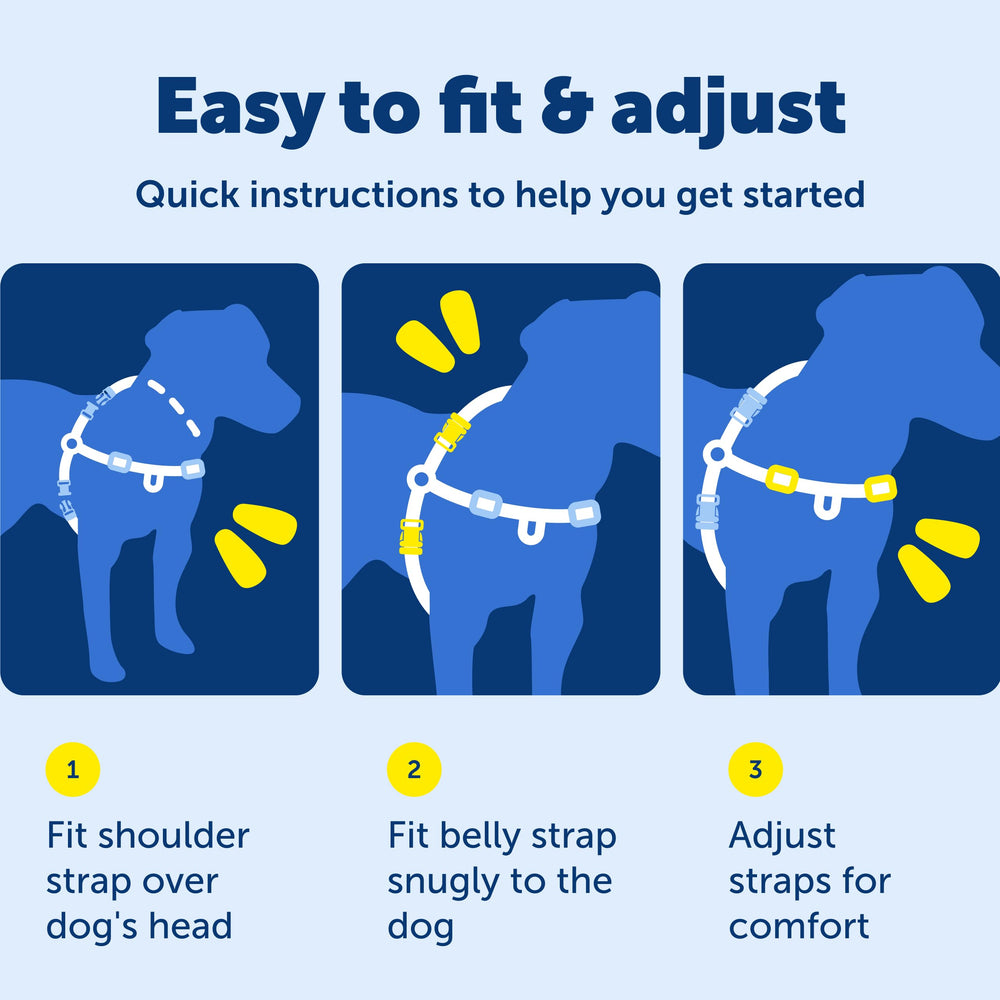 Easy to fit & adjust

Quick instructions to help you get started

1

Fit shoulder strap over dog's head

2

Fit belly strap snugly to the dog

3

Adjust straps for comfort