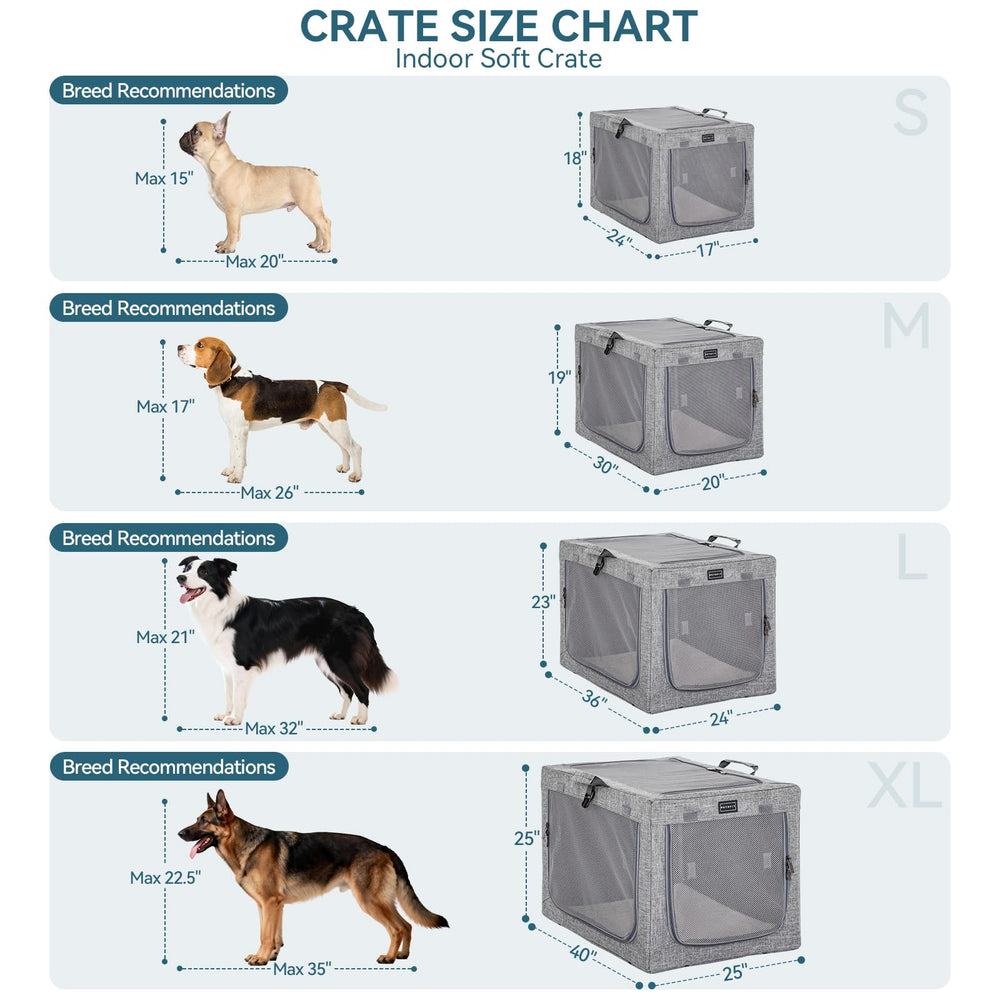 CRATE SIZE CHART
Indoor Soft Crate

Breed Recommendations
S
Max 15"
Max 20"
18"
24"
17"

Breed Recommendations
M
Max 17"
Max 26"
19"
30"
20"

Breed Recommendations
L
Max 21"
Max 32"
23"
36"
24"

Breed Recommendations
XL
Max 22.5"
Max 35"
25"
40"
25"