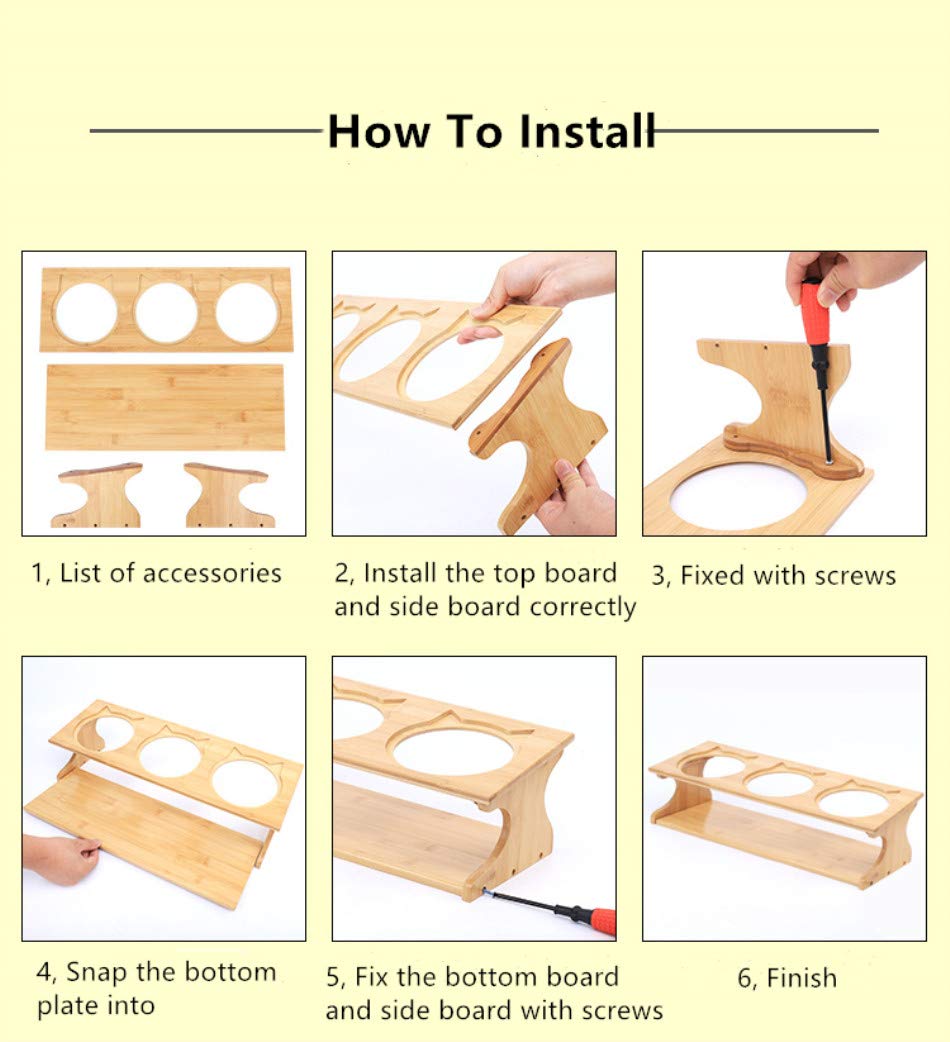 How To Install

1, List of accessories

2, Install the top board and side board correctly

3, Fixed with screws

4, Snap the bottom plate into

5, Fix the bottom board and side board with screws

6, Finish