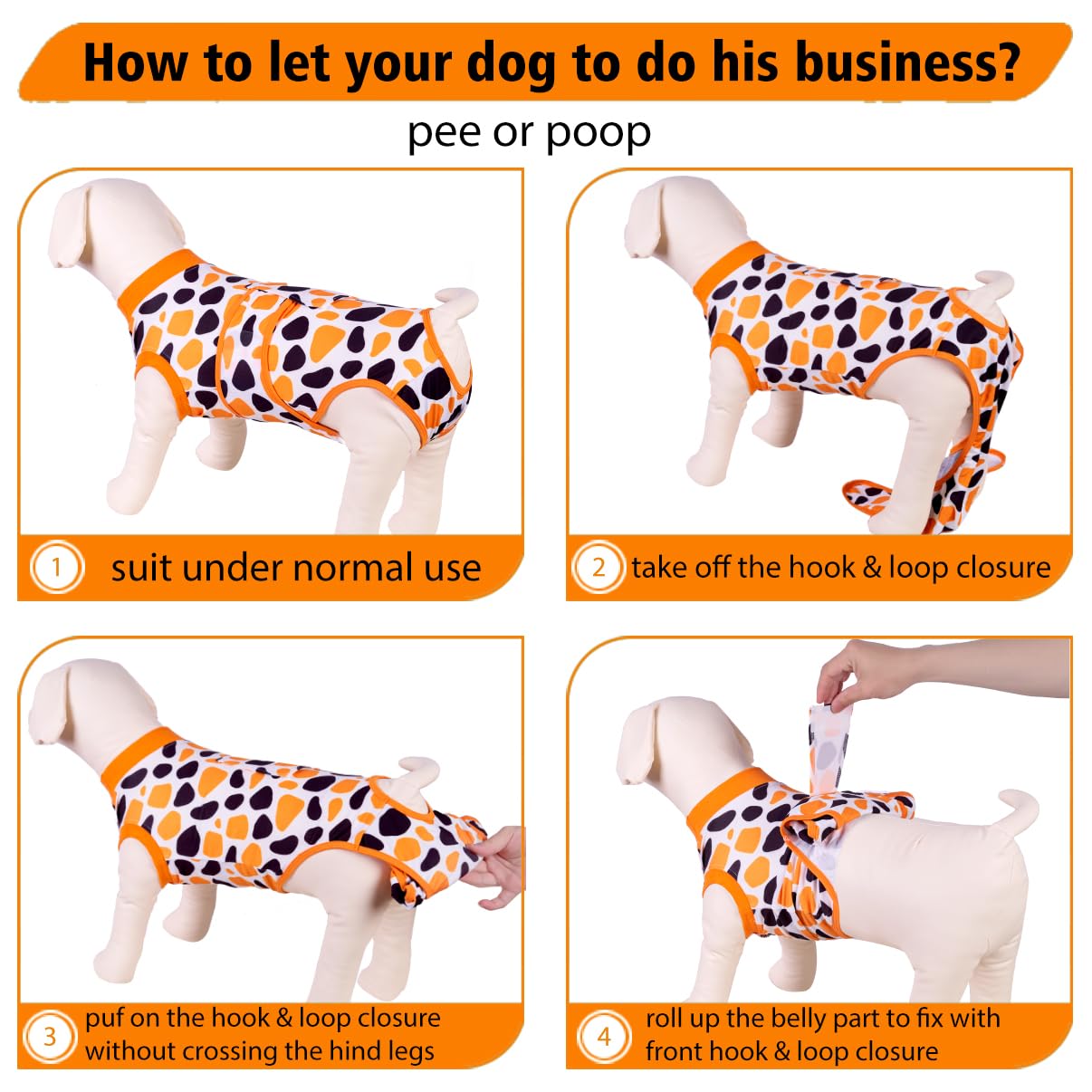 How to let your dog to do his business?

pee or poop

1 suit under normal use

2 take off the hook & loop closure

3 puf on the hook & loop closure without crossing the hind legs

4 roll up the belly part to fix with front hook & loop closure