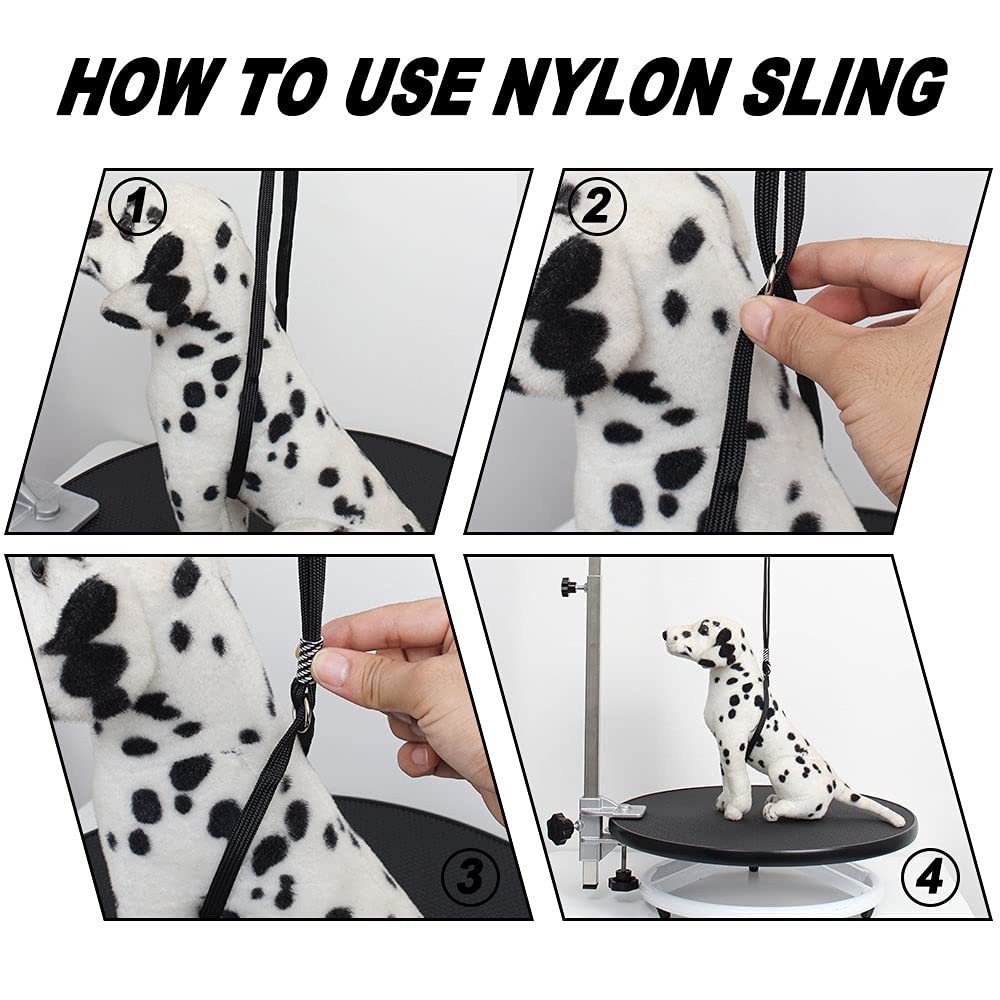 HOW TO USE NYLON SLING

1

2

3

4