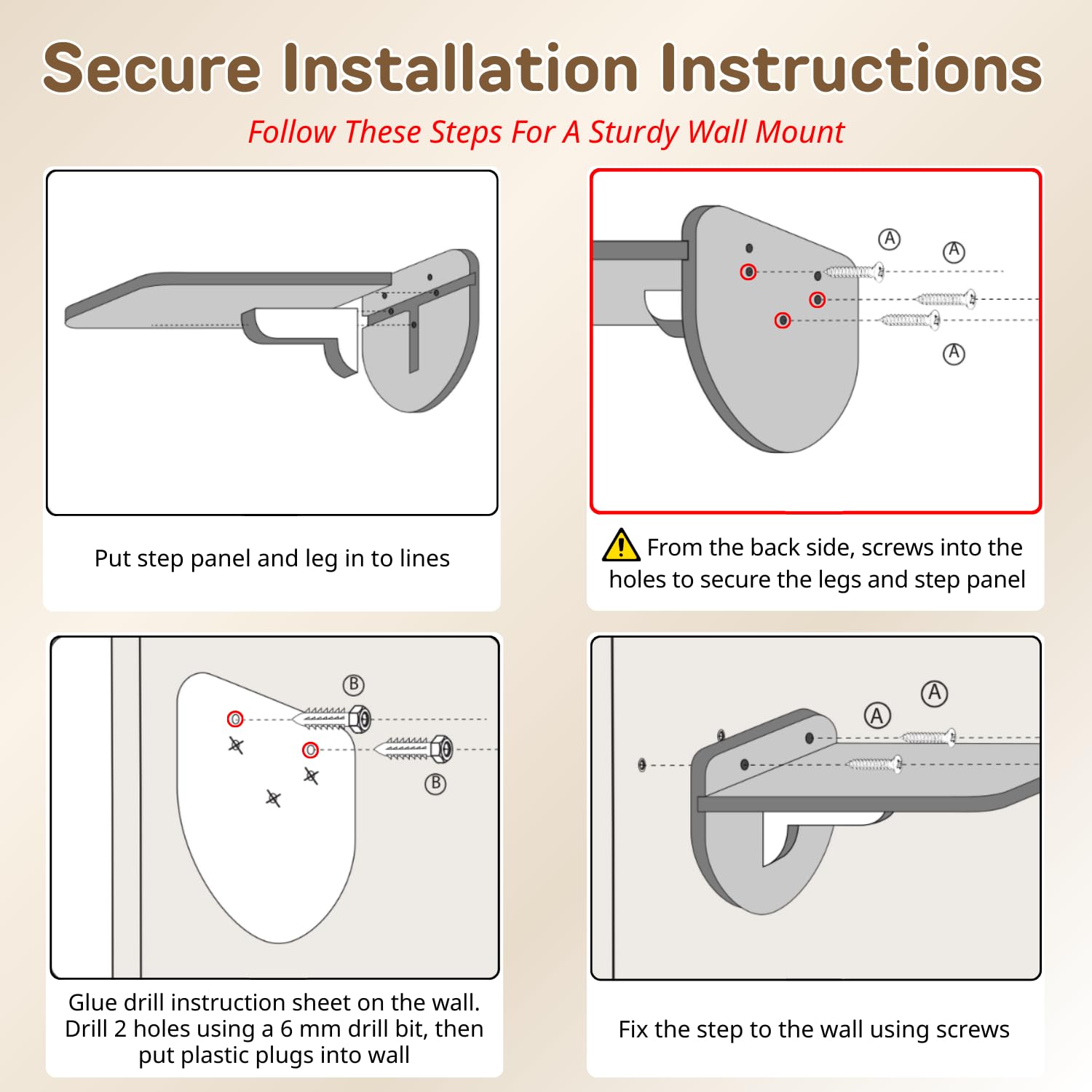 Secure Installation Instructions

Follow These Steps For A Sturdy Wall Mount

Put step panel and leg in to lines

Ⓐ
Ⓐ
Ⓐ

From the back side, screws into the holes to secure the legs and step panel

Ⓑ
Ⓑ

Glue drill instruction sheet on the wall. Drill 2 holes using a 6 mm drill bit, then put plastic plugs into wall

Ⓐ
Ⓐ

Fix the step to the wall using screws